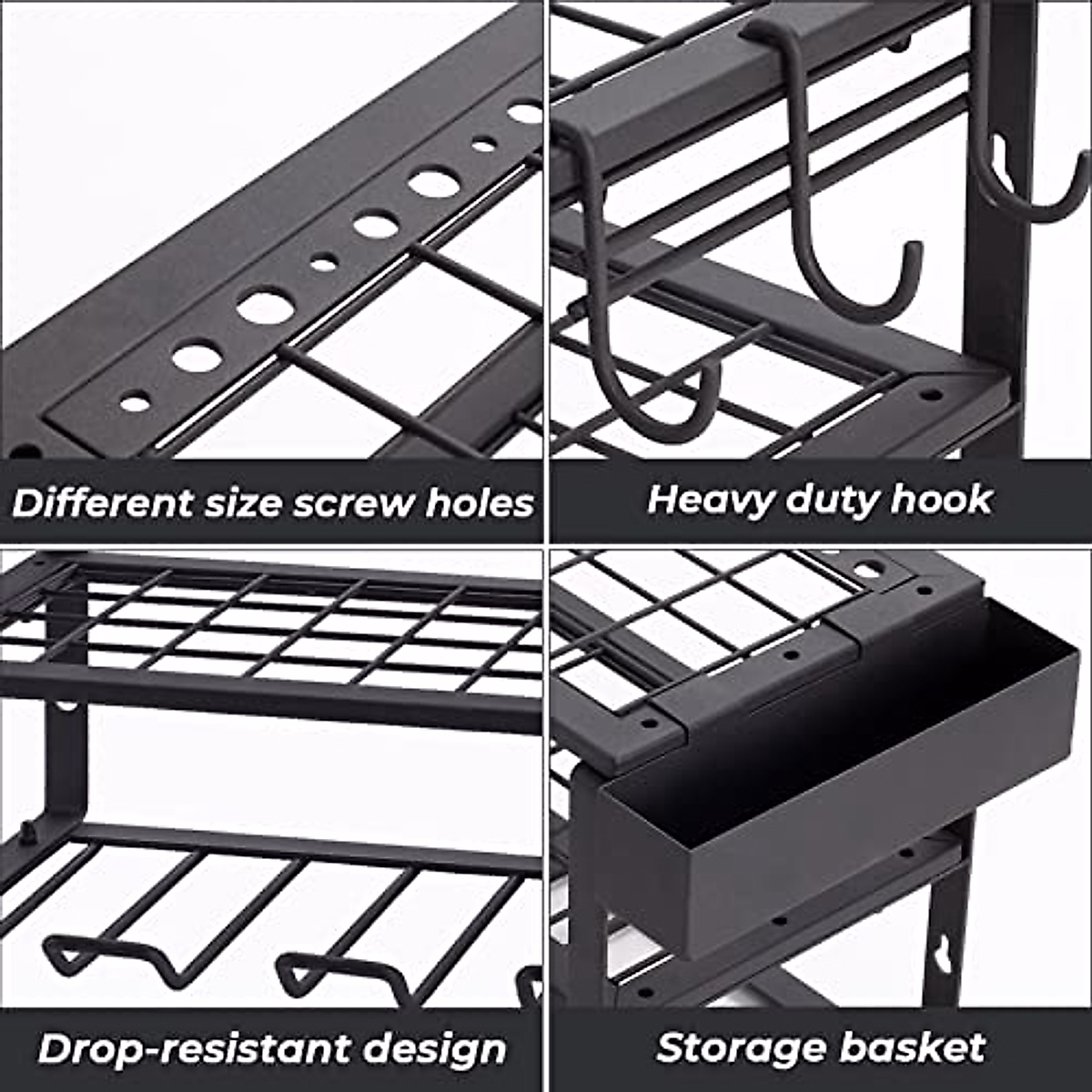 Different size screw holes

Heavy duty hook

Drop-resistant design

Storage basket