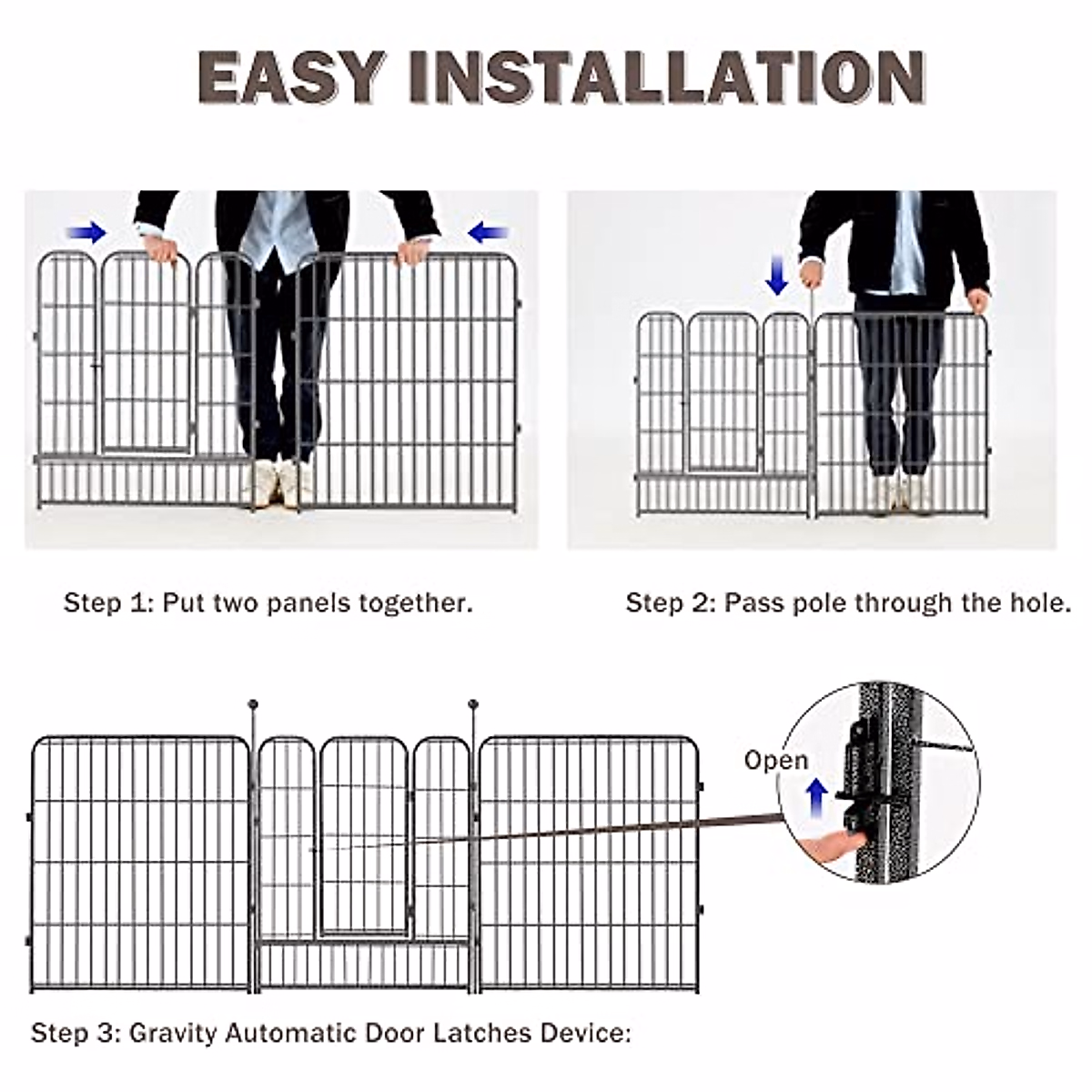 EASY INSTALLATION

Step 1: Put two panels together.

Step 2: Pass pole through the hole.

Open

Step 3: Gravity Automatic Door Latches Device: