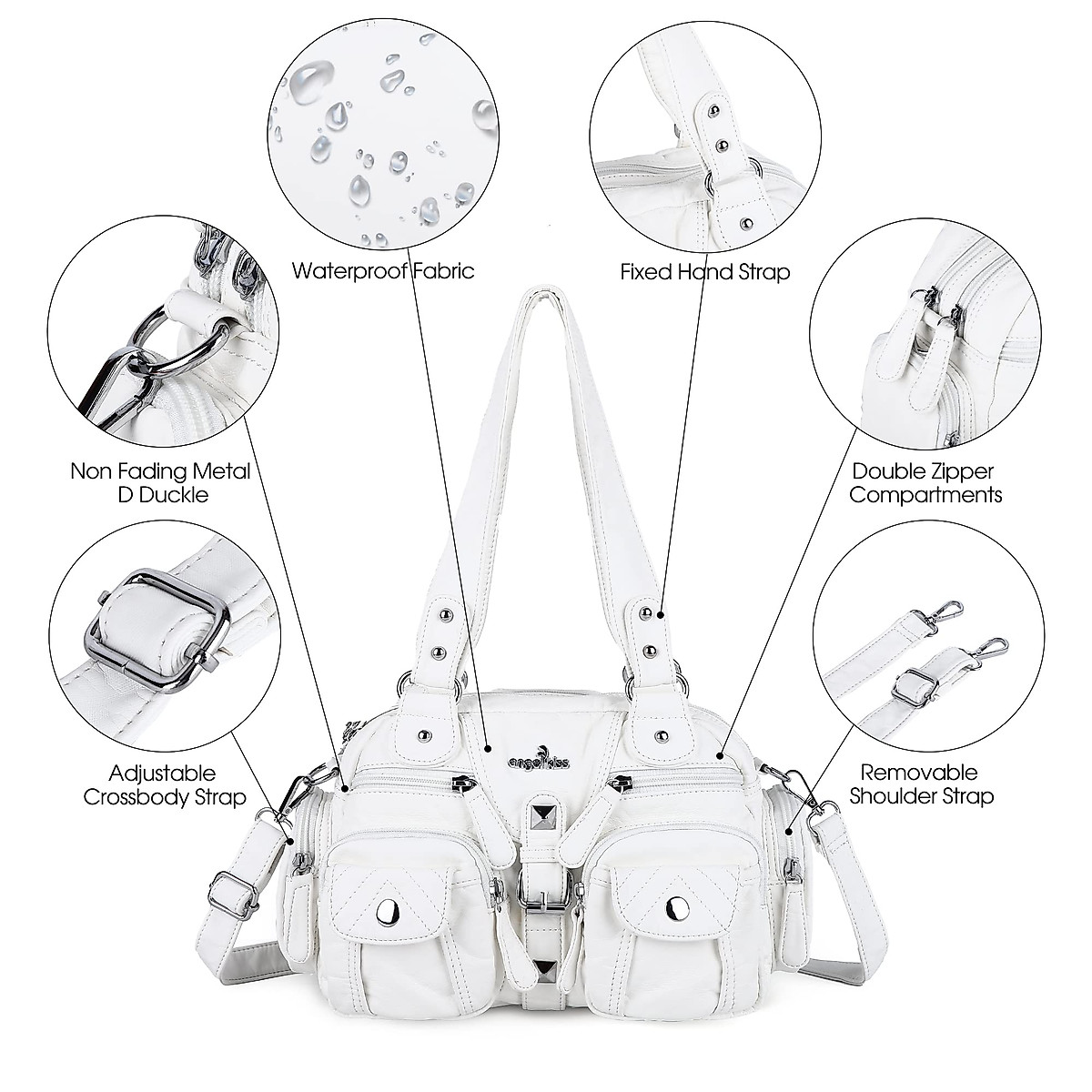 Waterproof Fabric

Fixed Hand Strap

Non Fading Metal D Duckle

Double Zipper Compartments

Adjustable Crossbody Strap

Removable Shoulder Strap

angelkiss