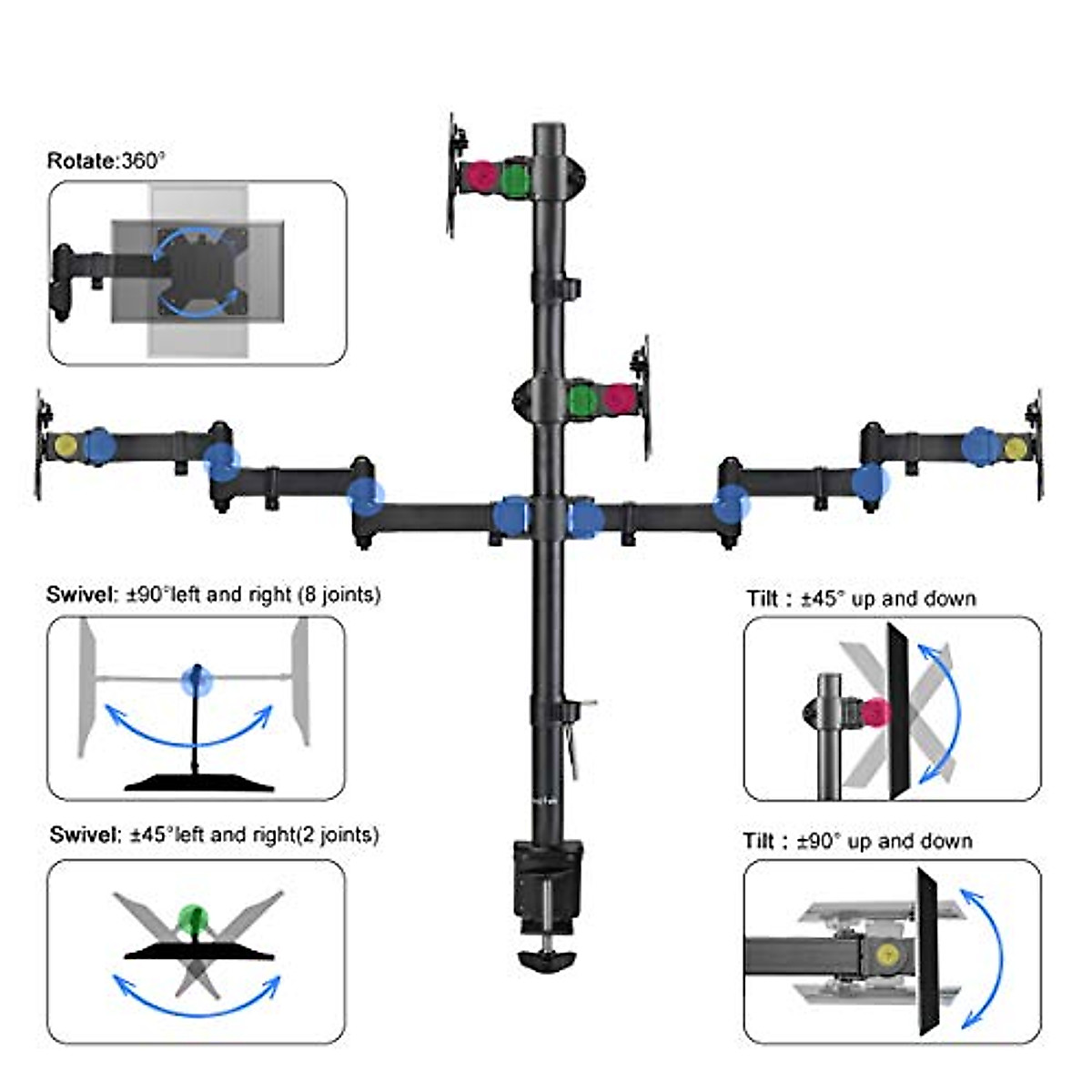 Rotate:360°

Swivel: ±90°left and right (8 joints)

Swivel: ±45°left and right(2 joints)

Tilt : ±45° up and down

Tilt : ±90° up and down