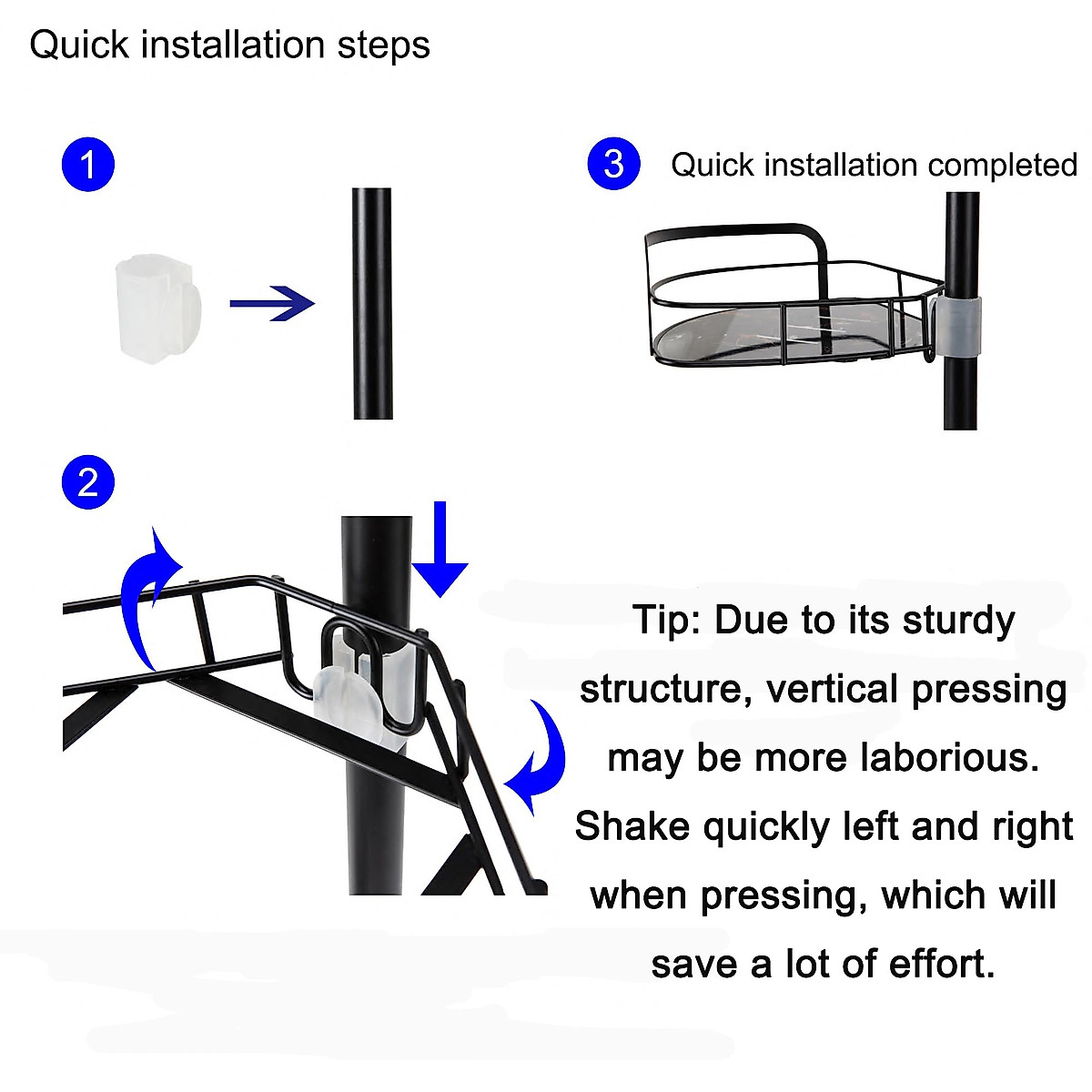 Quick installation steps

1

3 Quick installation completed

2

Tip: Due to its sturdy structure, vertical pressing may be more laborious. Shake quickly left and right when pressing, which will save a lot of effort.