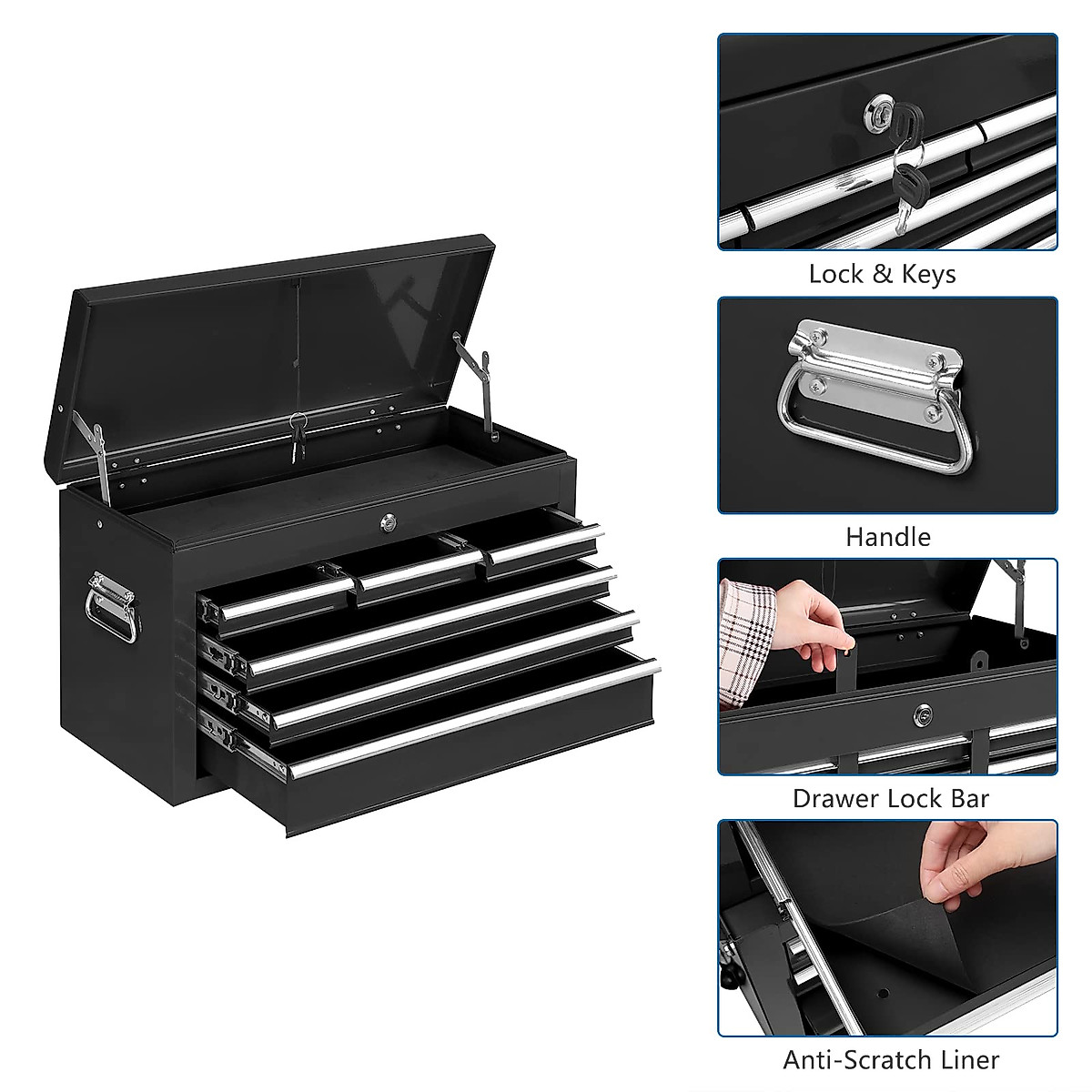 Lock & Keys

Handle

Drawer Lock Bar

Anti-Scratch Liner