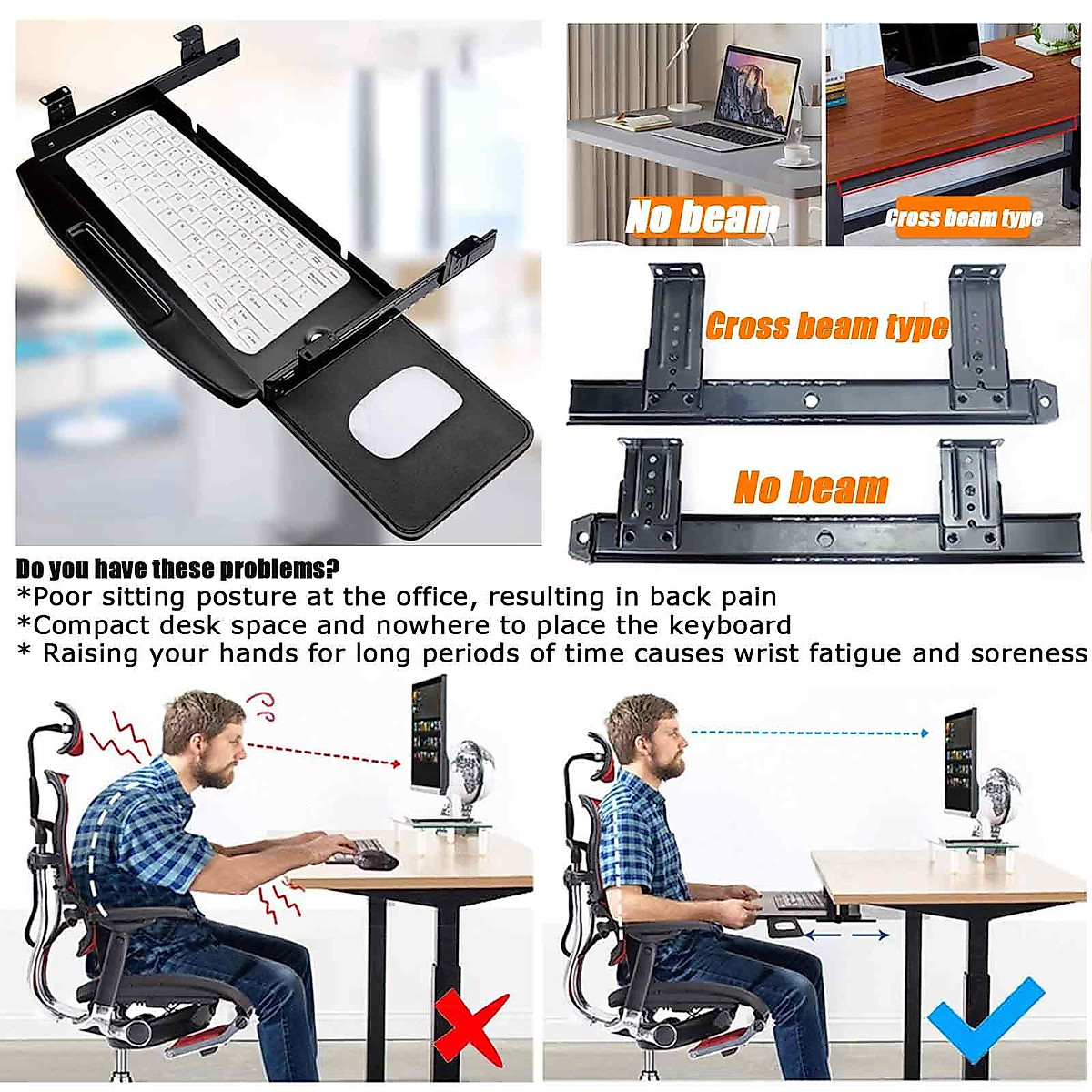 No beam

Cross beam type

Cross beam type

No beam

Do you have these problems?
*Poor sitting posture at the office, resulting in back pain
*Compact desk space and nowhere to place the keyboard
* Raising your hands for long periods of time causes wrist fatigue and soreness