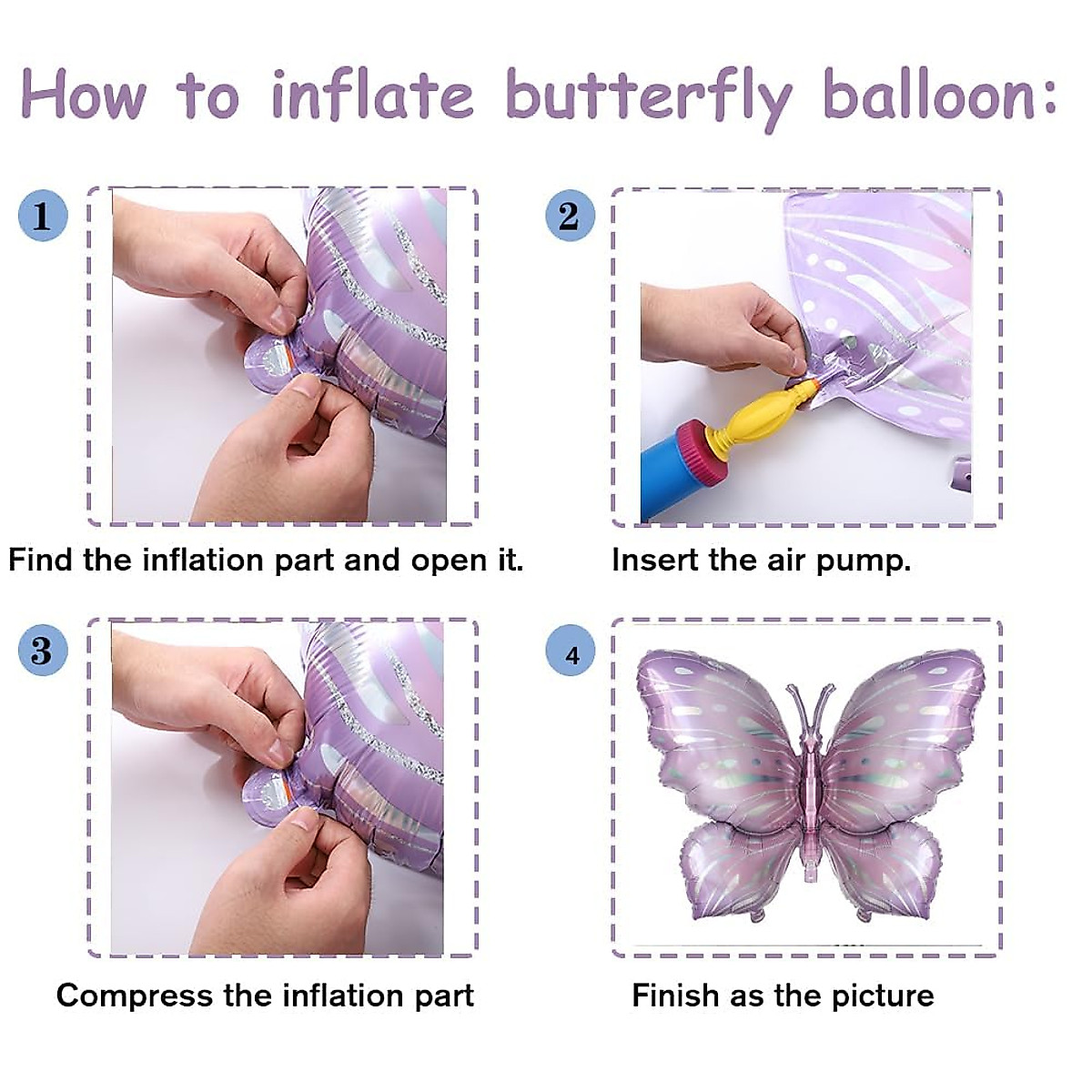 How to inflate butterfly balloon:

1

Find the inflation part and open it.

2

Insert the air pump.

3

Compress the inflation part

4

Finish as the picture