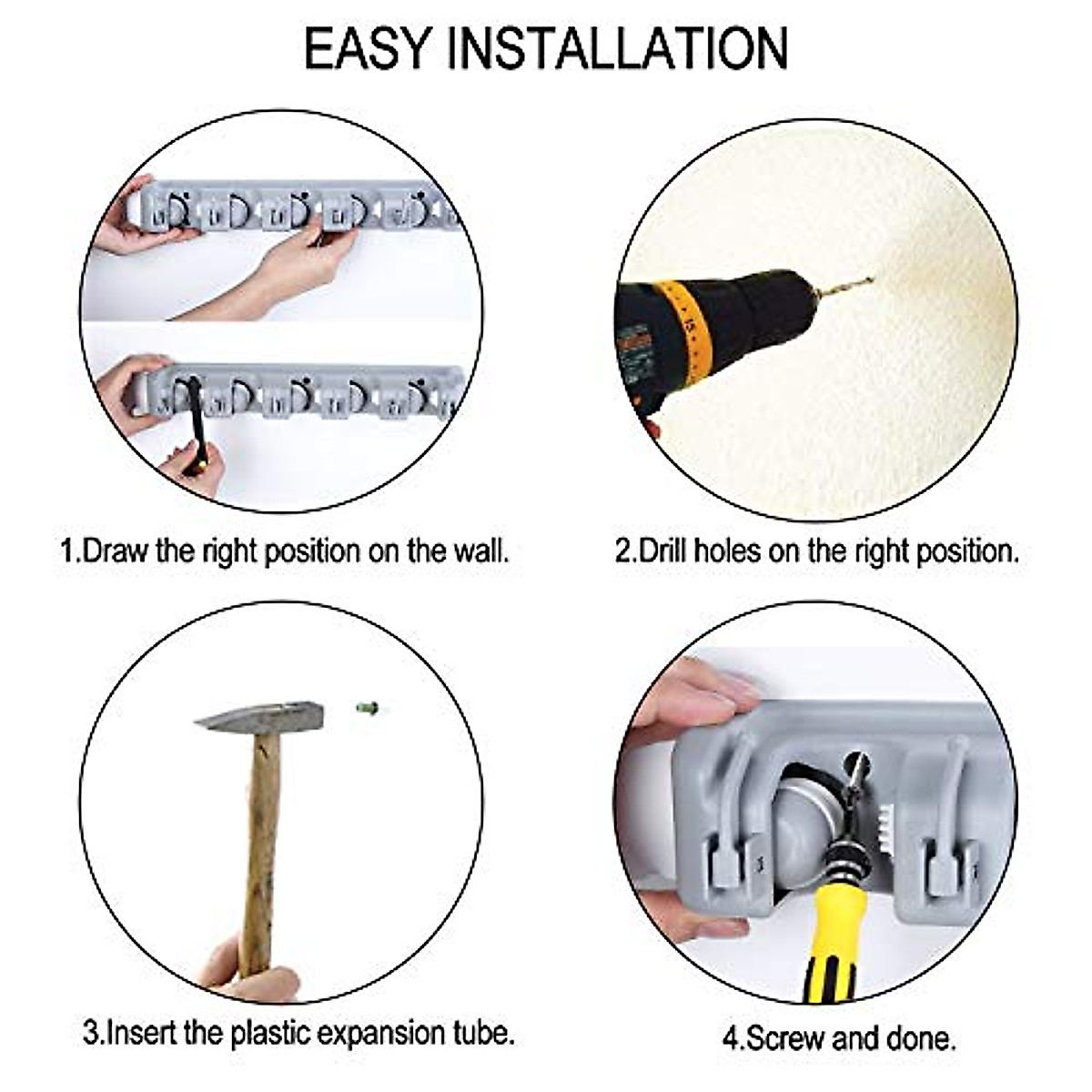 EASY INSTALLATION

1.Draw the right position on the wall.

2.Drill holes on the right position.

3.Insert the plastic expansion tube.

4.Screw and done.