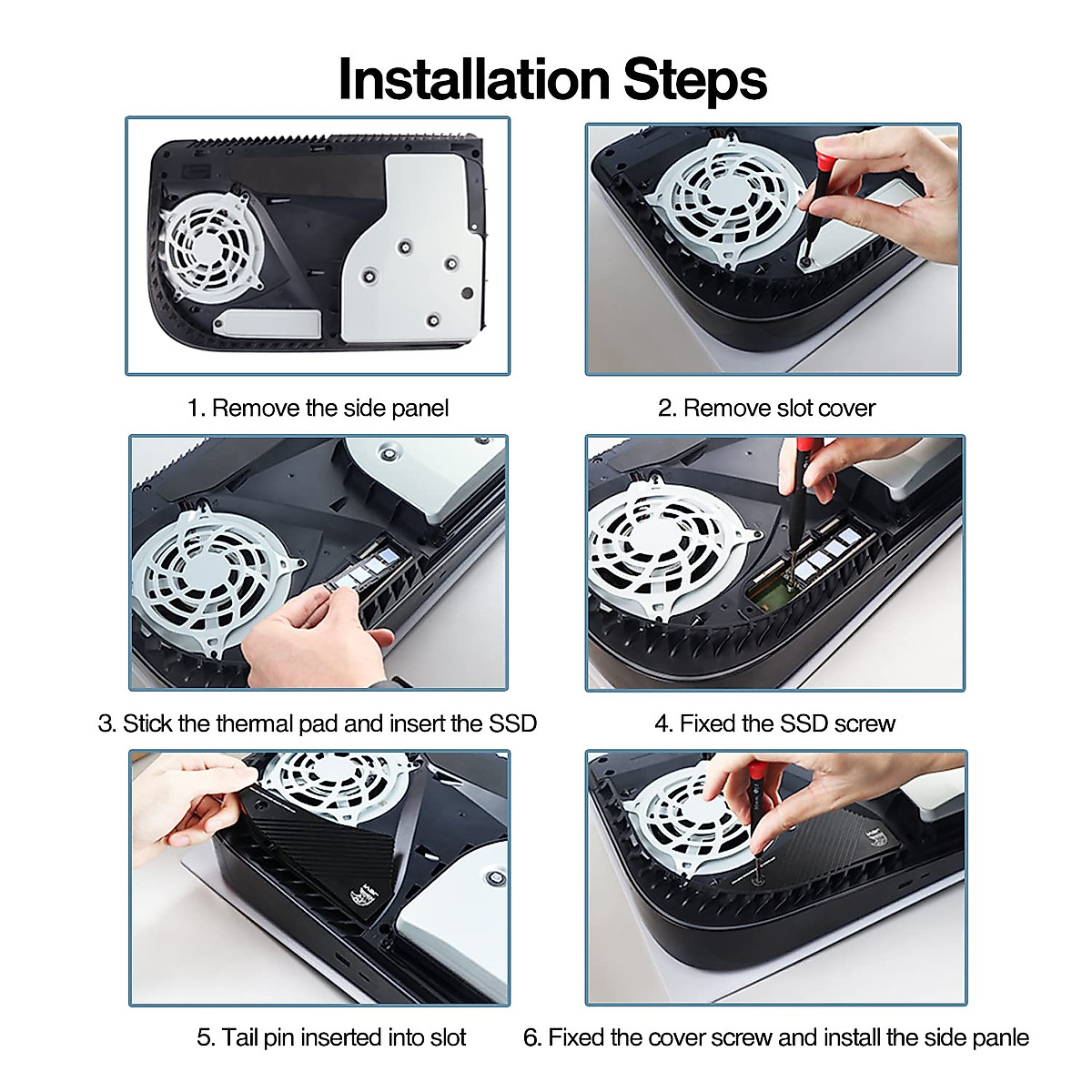 Installation Steps

1. Remove the side panel

2. Remove slot cover

3. Stick the thermal pad and insert the SSD

4. Fixed the SSD screw

5. Tail pin inserted into slot

6. Fixed the cover screw and install the side panle