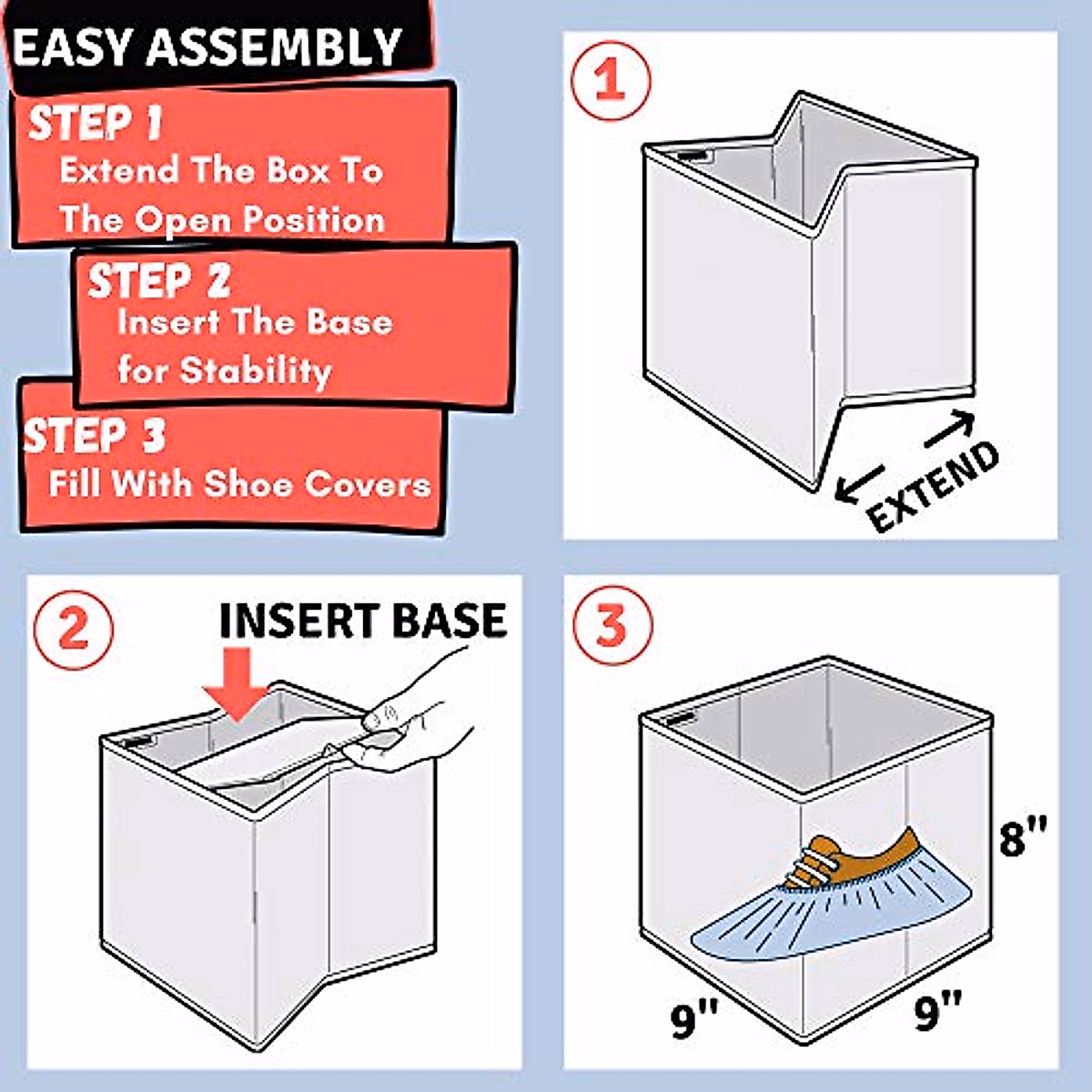 EASY ASSEMBLY

STEP 1
Extend The Box To The Open Position

STEP 2
Insert The Base for Stability

STEP 3
Fill With Shoe Covers

1

EXTEND

2

INSERT BASE

3

8"

9"

9"