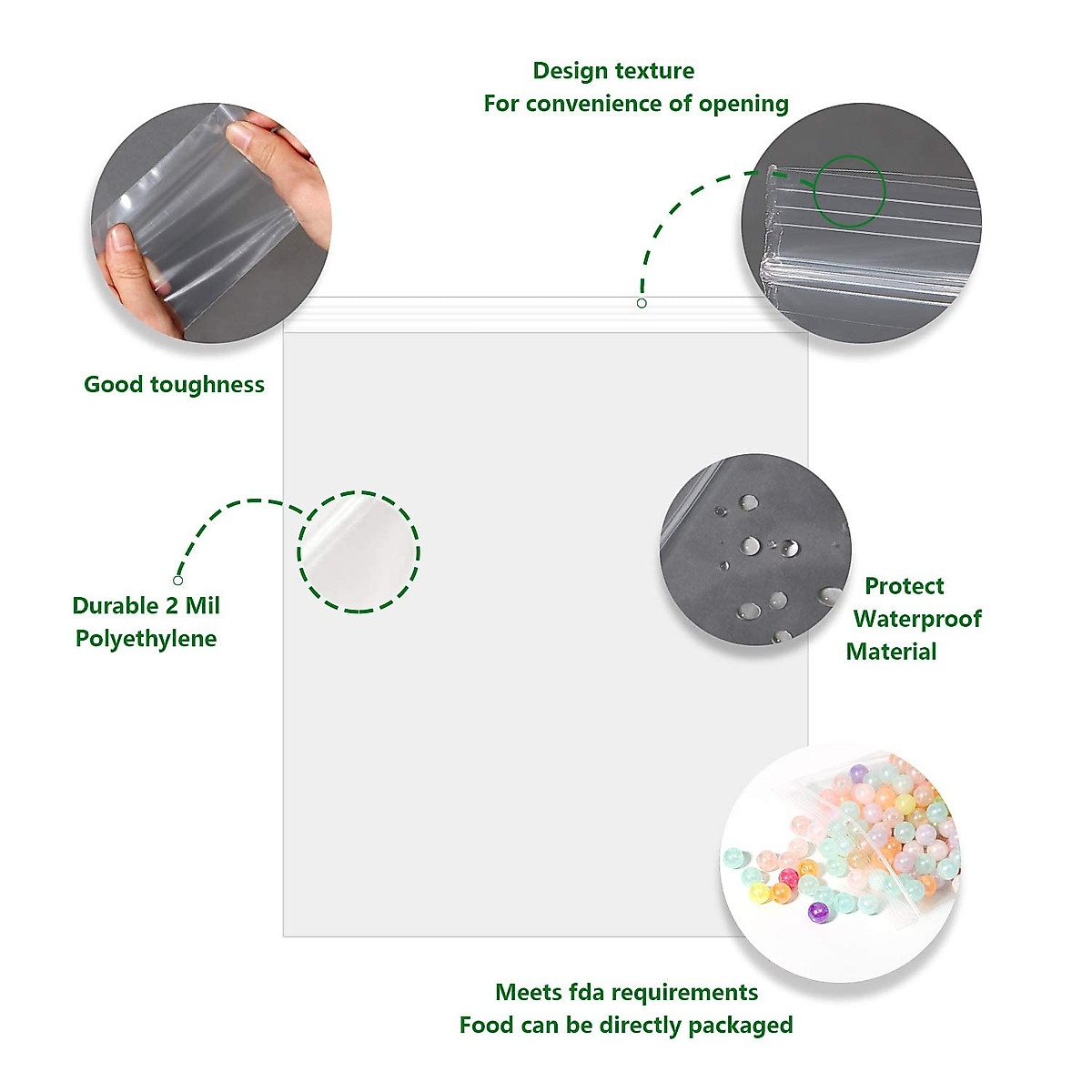 Design texture
For convenience of opening

Good toughness

Durable 2 Mil
Polyethylene

Protect
Waterproof
Material

Meets fda requirements
Food can be directly packaged