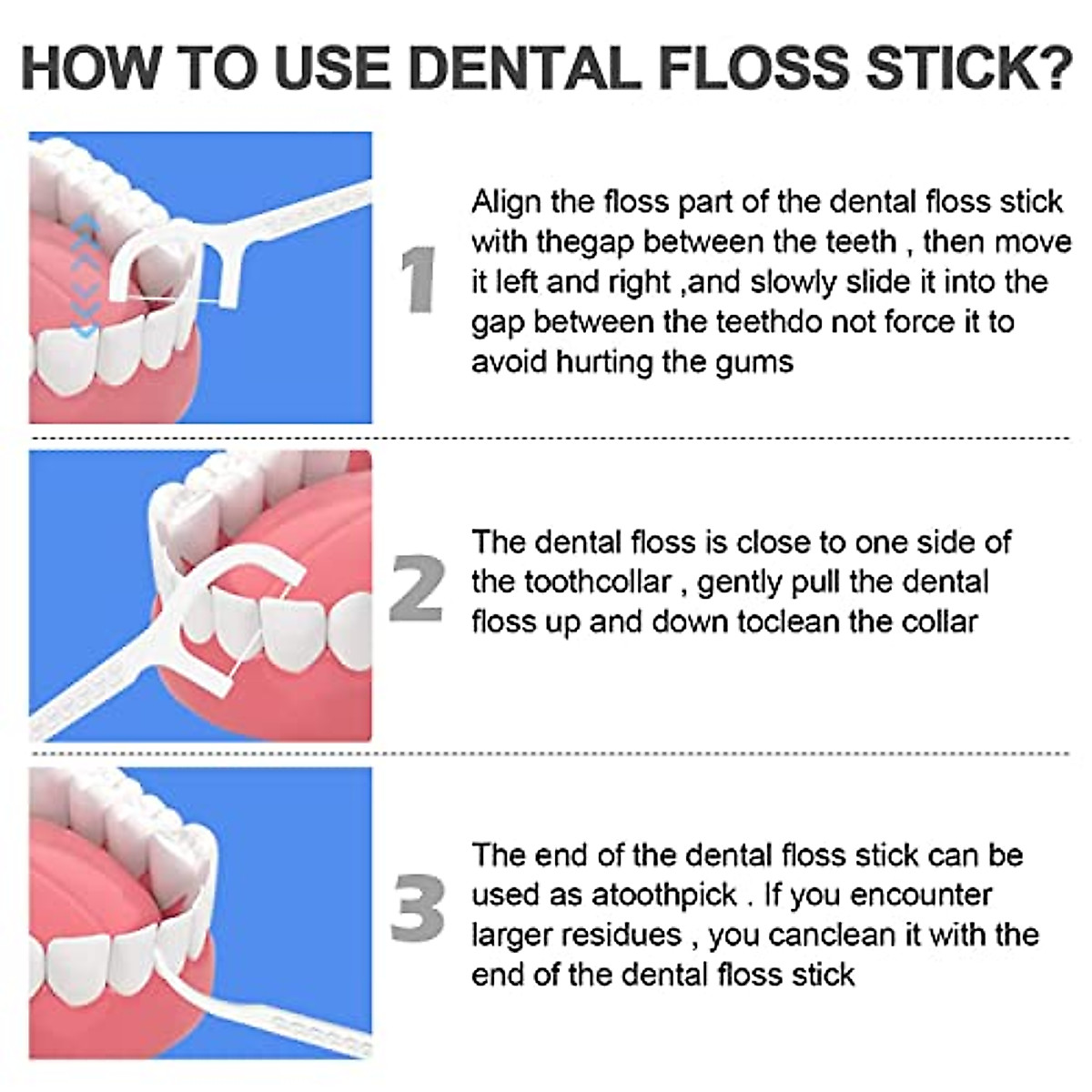 HOW TO USE DENTAL FLOSS STICK?

1

Align the floss part of the dental floss stick with thegap between the teeth , then move it left and right ,and slowly slide it into the gap between the teethdo not force it to avoid hurting the gums

2

The dental floss is close to one side of the toothcollar , gently pull the dental floss up and down toclean the collar

3

The end of the dental floss stick can be used as atoothpick . If you encounter larger residues , you canclean it with the end of the dental floss stick