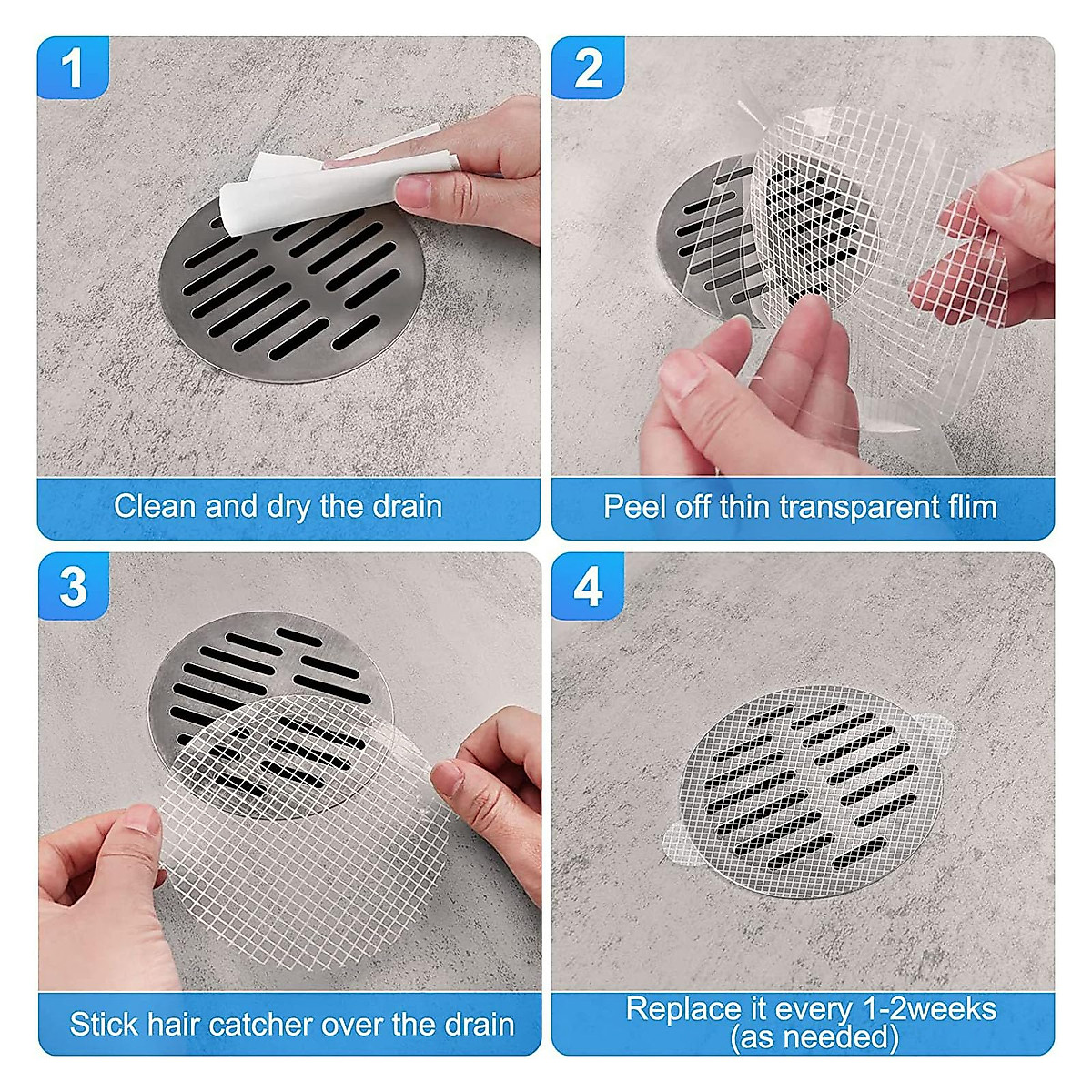 1

Clean and dry the drain

2

Peel off thin transparent flim

3

Stick hair catcher over the drain

4

Replace it every 1-2weeks (as needed)