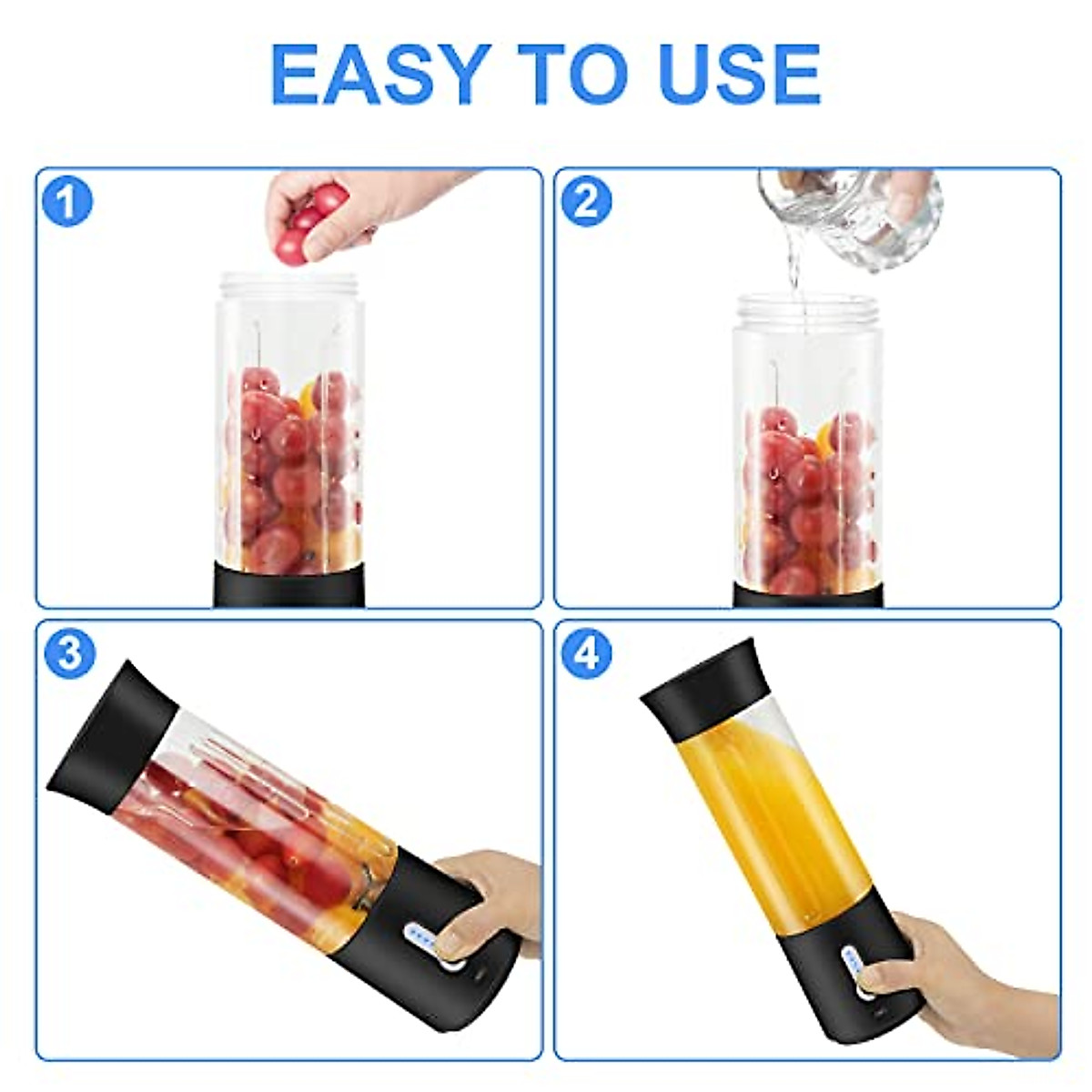 EASY TO USE

1

2

3

4