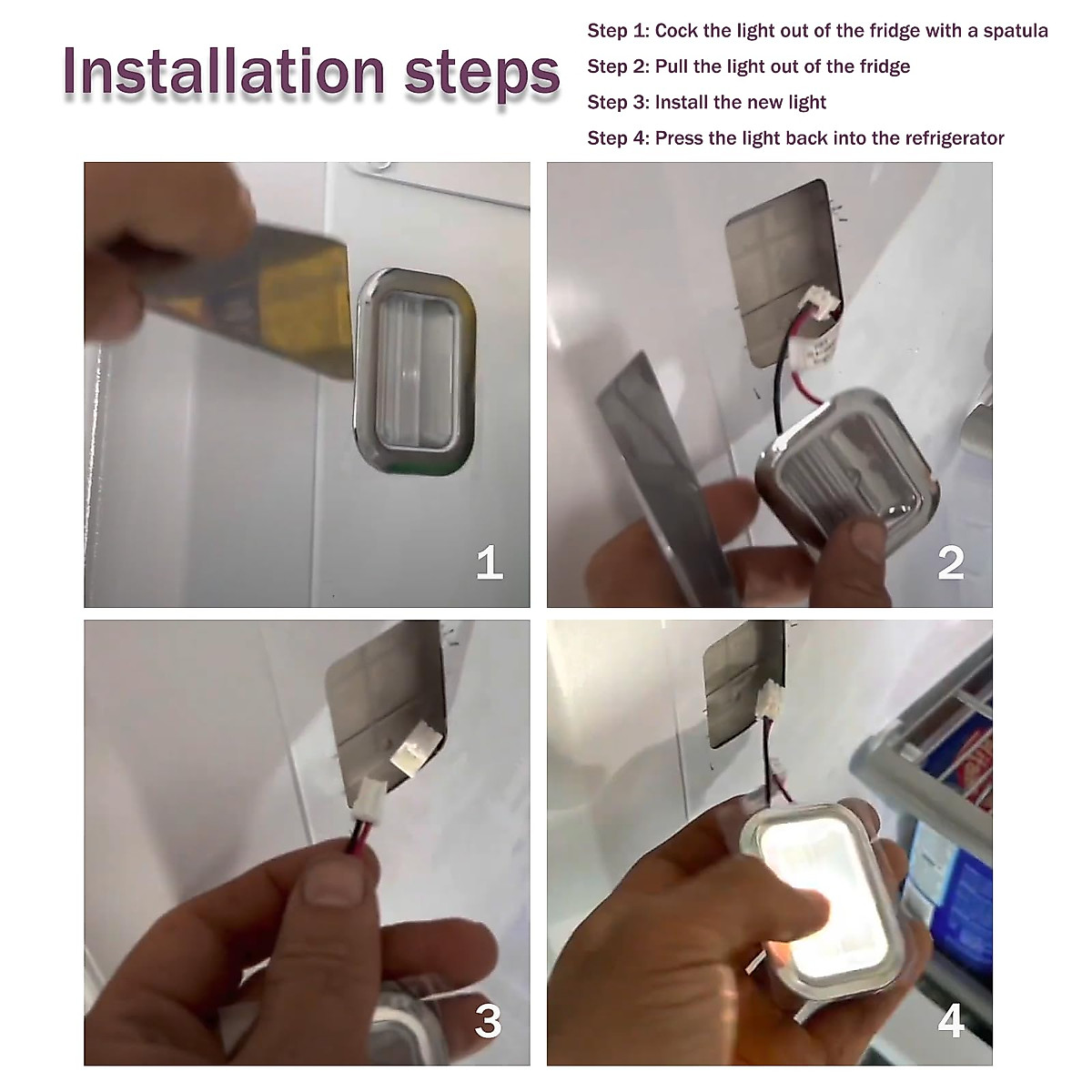 Installation steps

Step 1: Cock the light out of the fridge with a spatula

Step 2: Pull the light out of the fridge

Step 3: Install the new light

Step 4: Press the light back into the refrigerator

1

2

3

4