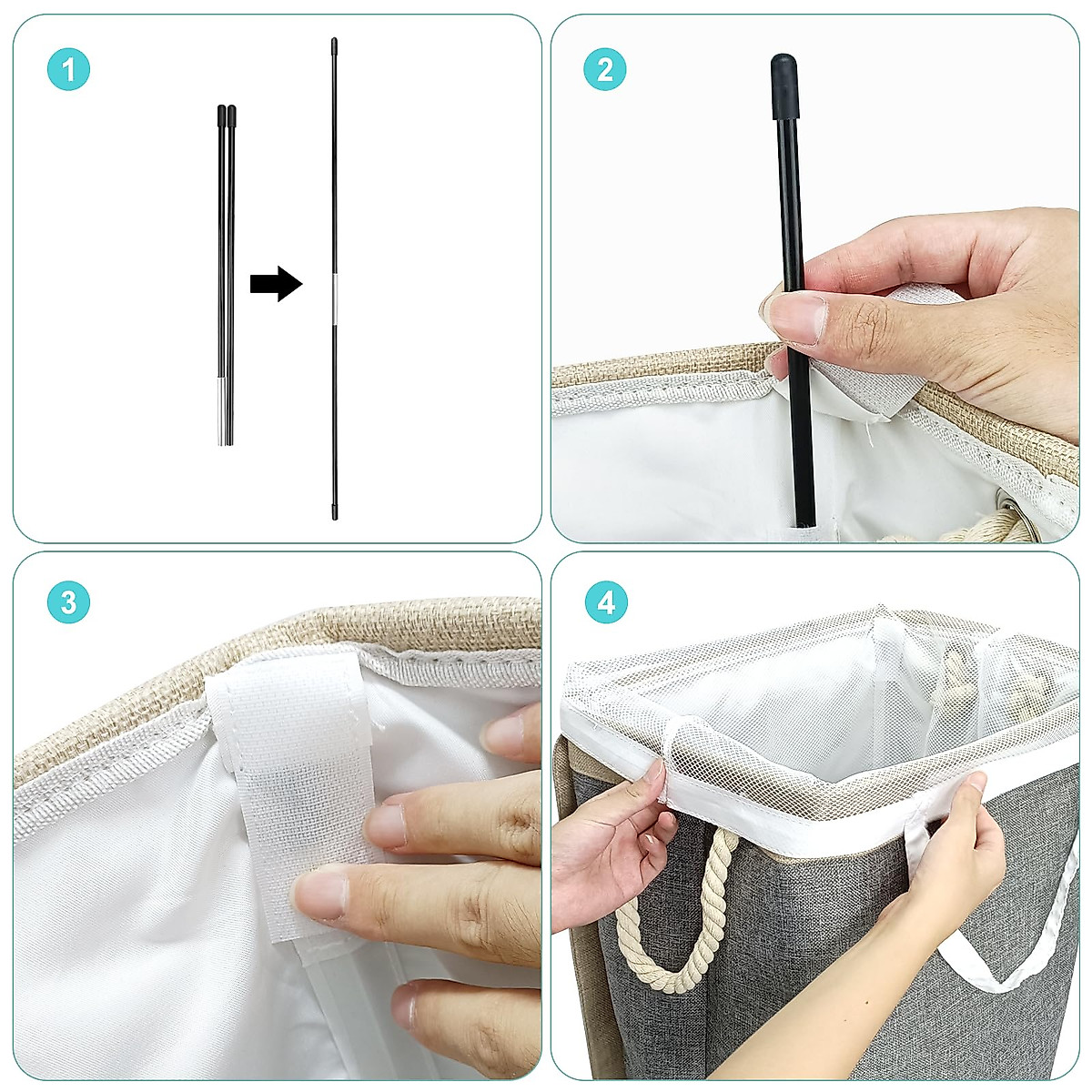 1

2

3

4