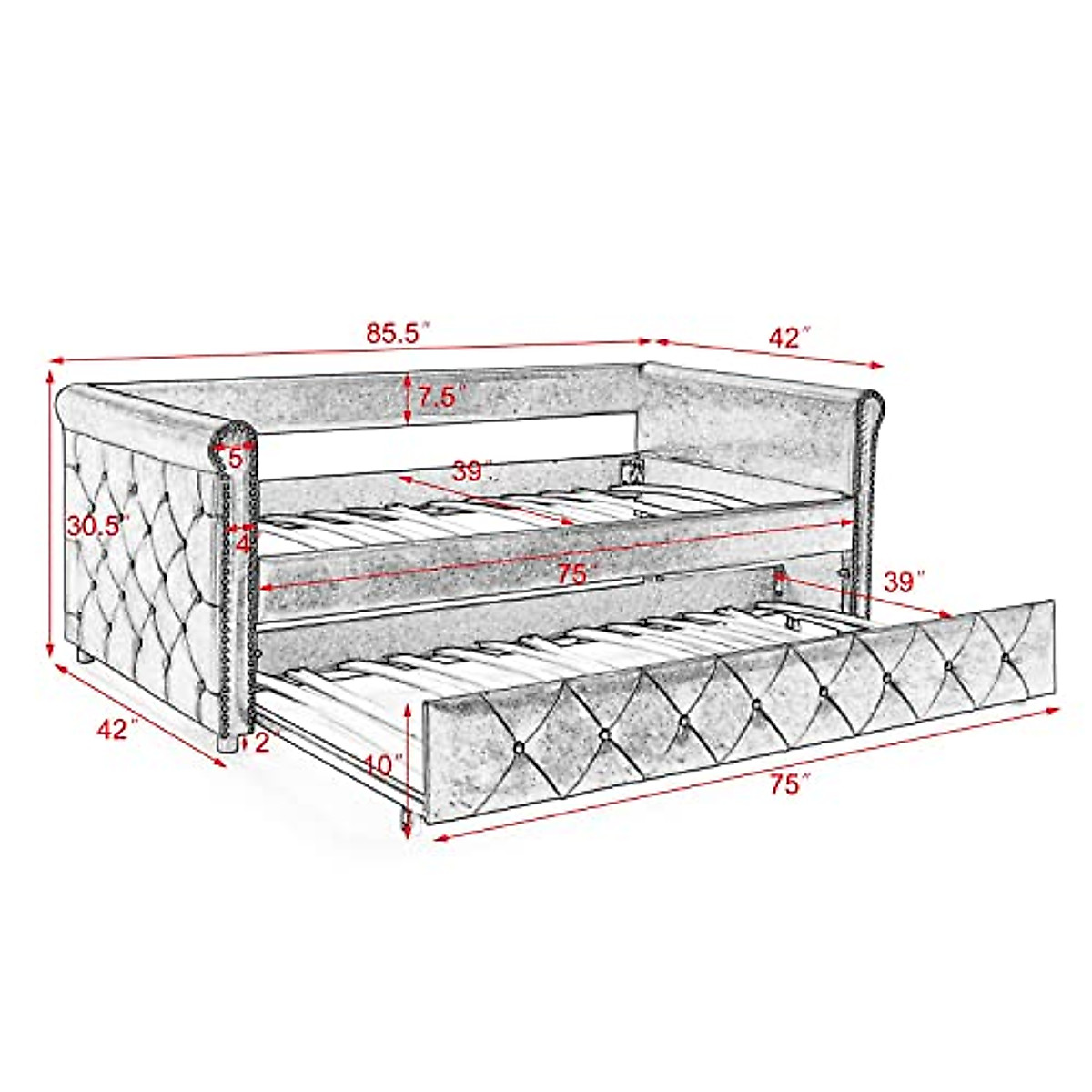 85.5"
42"
7.5"
5"
39"
30.5"
4"
75"
39"
42"
2"
10"
75"