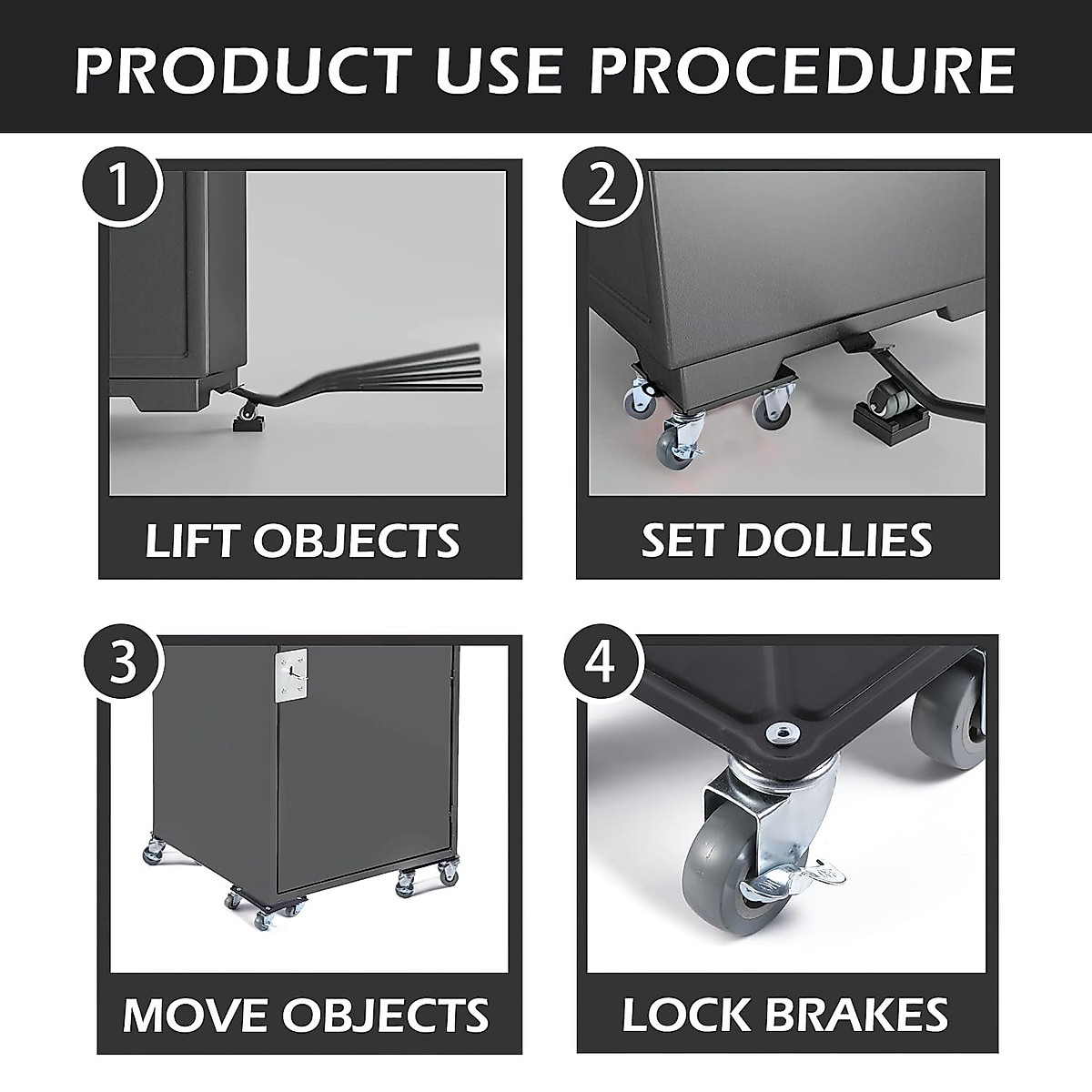 PRODUCT USE PROCEDURE

1

LIFT OBJECTS

2

SET DOLLIES

3

MOVE OBJECTS

4

LOCK BRAKES