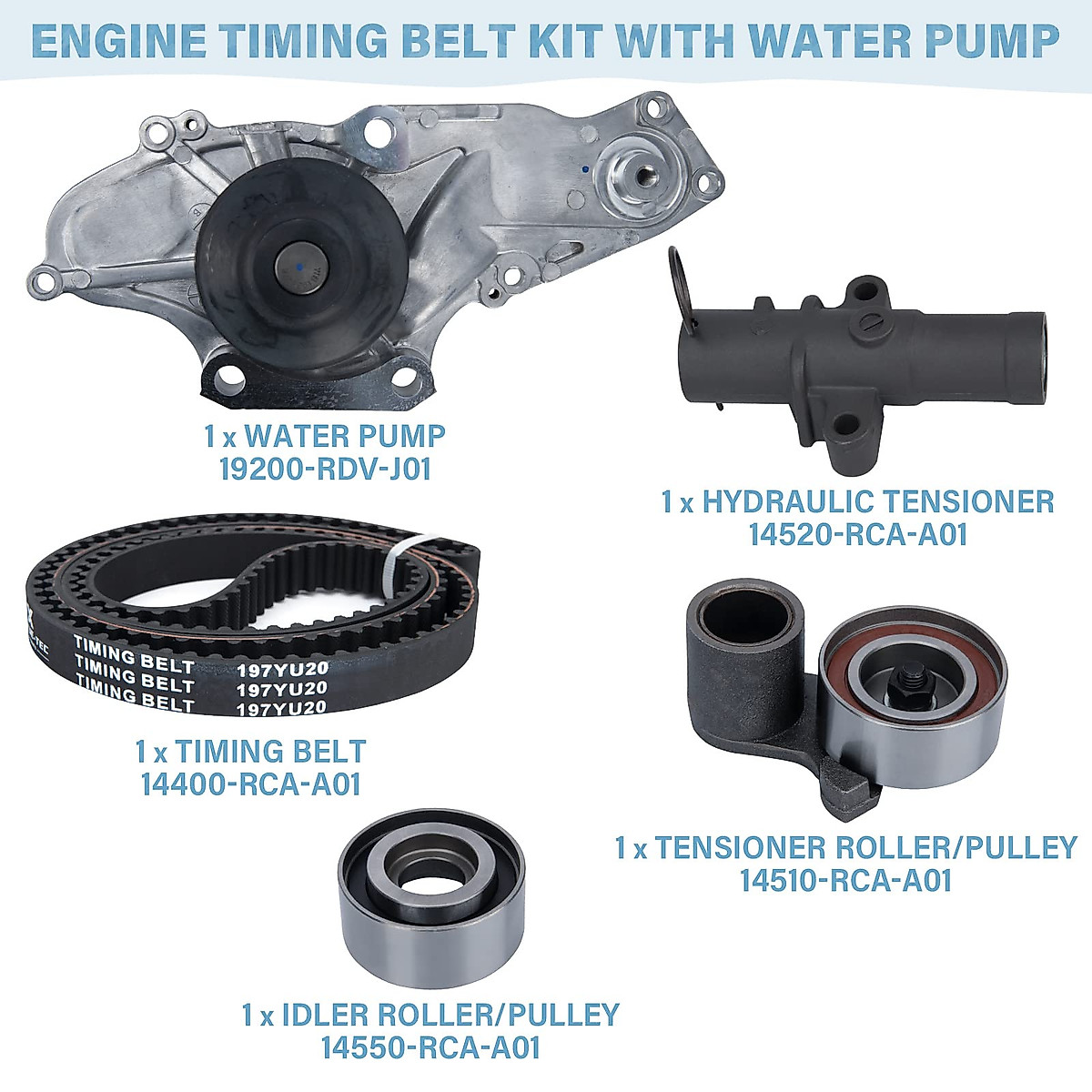 ENGINE TIMING BELT KIT WITH WATER PUMP

1 x WATER PUMP
19200-RDV-J01

1 x HYDRAULIC TENSIONER
14520-RCA-A01

TIMING BELT 197YU20
TIMING BELT 197YU20
TIMING BELT 197YU20

1 x TIMING BELT
14400-RCA-A01

1 x TENSIONER ROLLER/PULLEY
14510-RCA-A01

1 x IDLER ROLLER/PULLEY
14550-RCA-A01