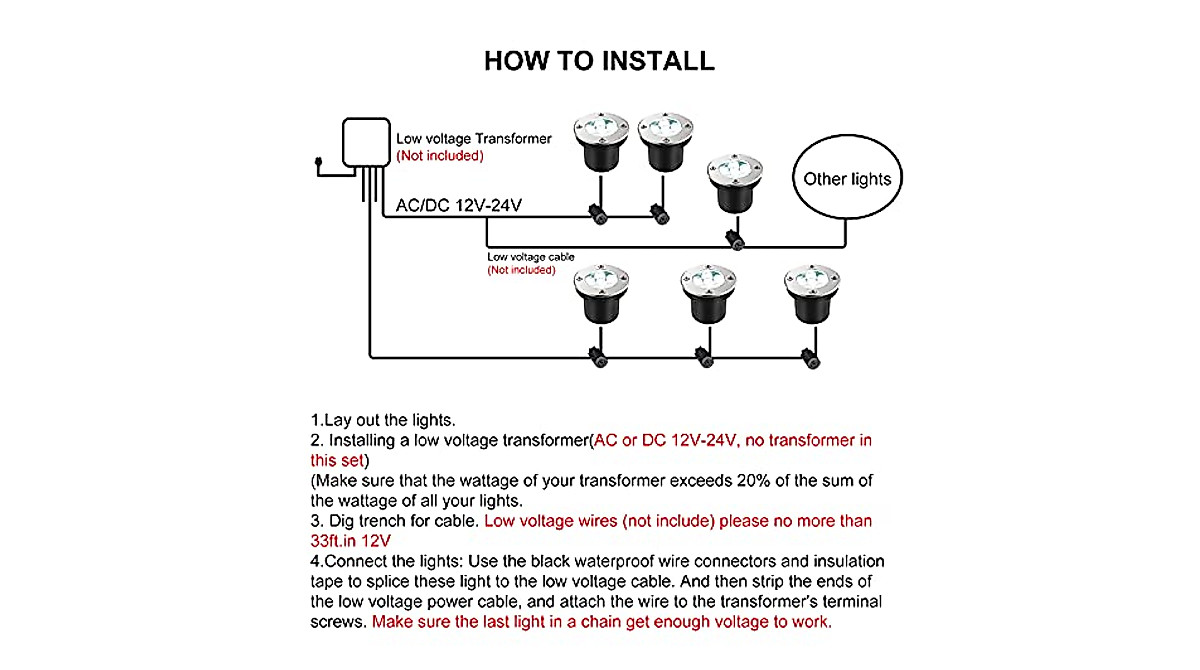 HOW TO INSTALL

Low voltage Transformer
(Not included)

AC/DC 12V-24V

Other lights

Low voltage cable
(Not included)

1.Lay out the lights.
2. Installing a low voltage transformer(AC or DC 12V-24V, no transformer in this set)
(Make sure that the wattage of your transformer exceeds 20% of the sum of the wattage of all your lights.
3. Dig trench for cable. Low voltage wires (not include) please no more than 33ft.in 12V
4.Connect the lights: Use the black waterproof wire connectors and insulation tape to splice these light to the low voltage cable. And then strip the ends of the low voltage power cable, and attach the wire to the transformer's terminal screws. Make sure the last light in a chain get enough voltage to work.