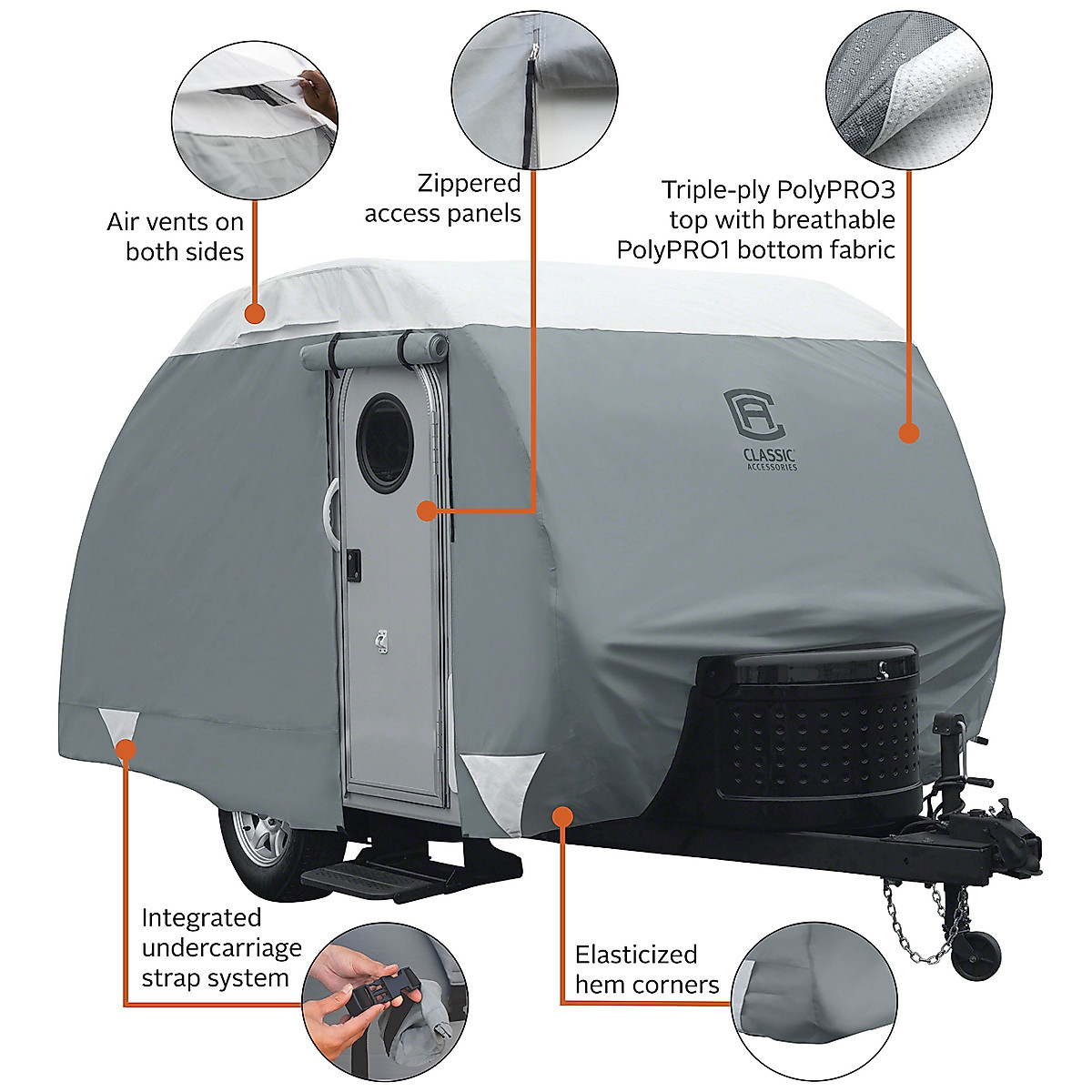 Air vents on both sides

Zippered access panels

Triple-ply PolyPRO3 top with breathable PolyPRO1 bottom fabric

CLASSIC ACCESSORIES

Integrated undercarriage strap system

Elasticized hem corners