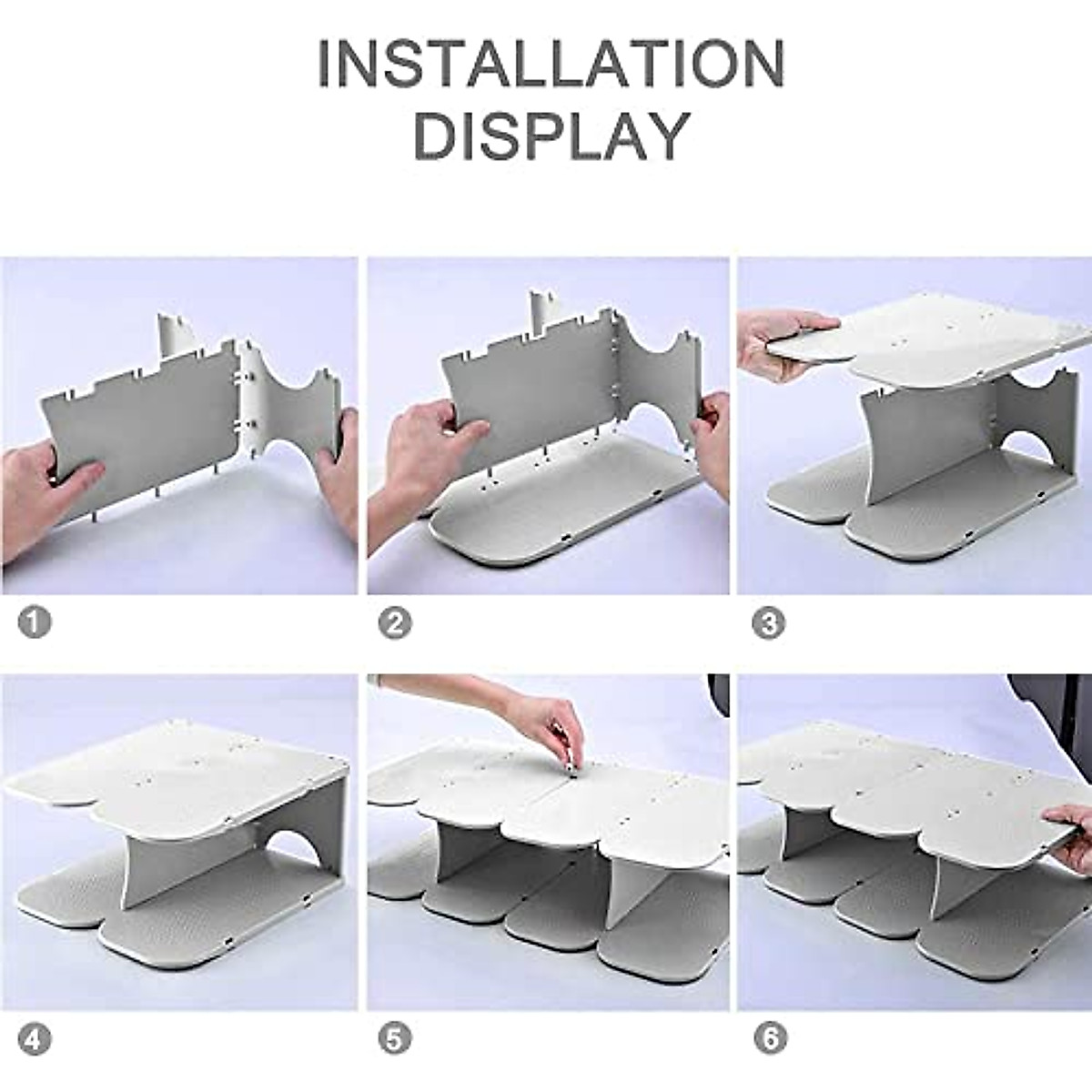 INSTALLATION DISPLAY

1

2

3

4

5

6