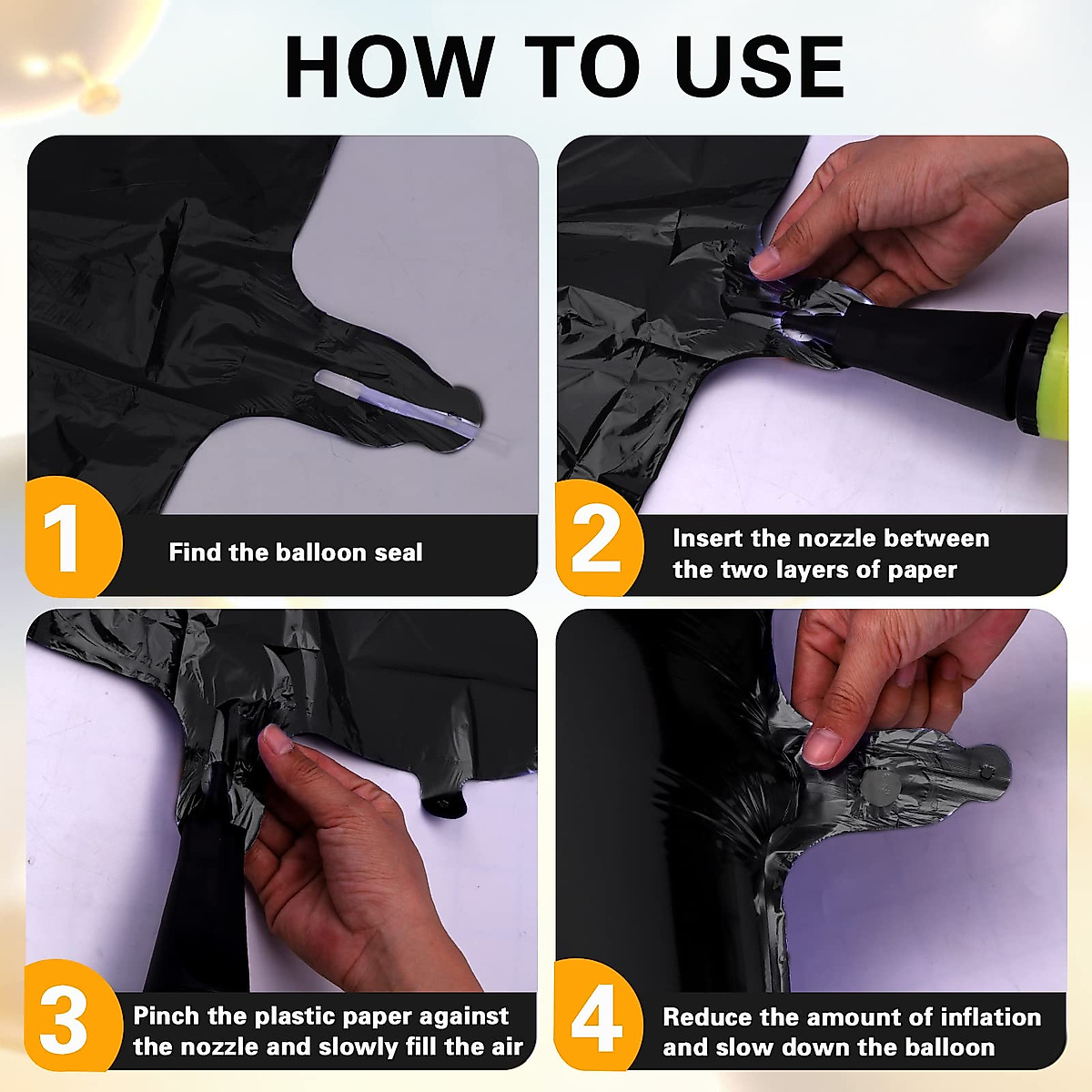 HOW TO USE

1
Find the balloon seal

2
Insert the nozzle between the two layers of paper

3
Pinch the plastic paper against the nozzle and slowly fill the air

4
Reduce the amount of inflation and slow down the balloon