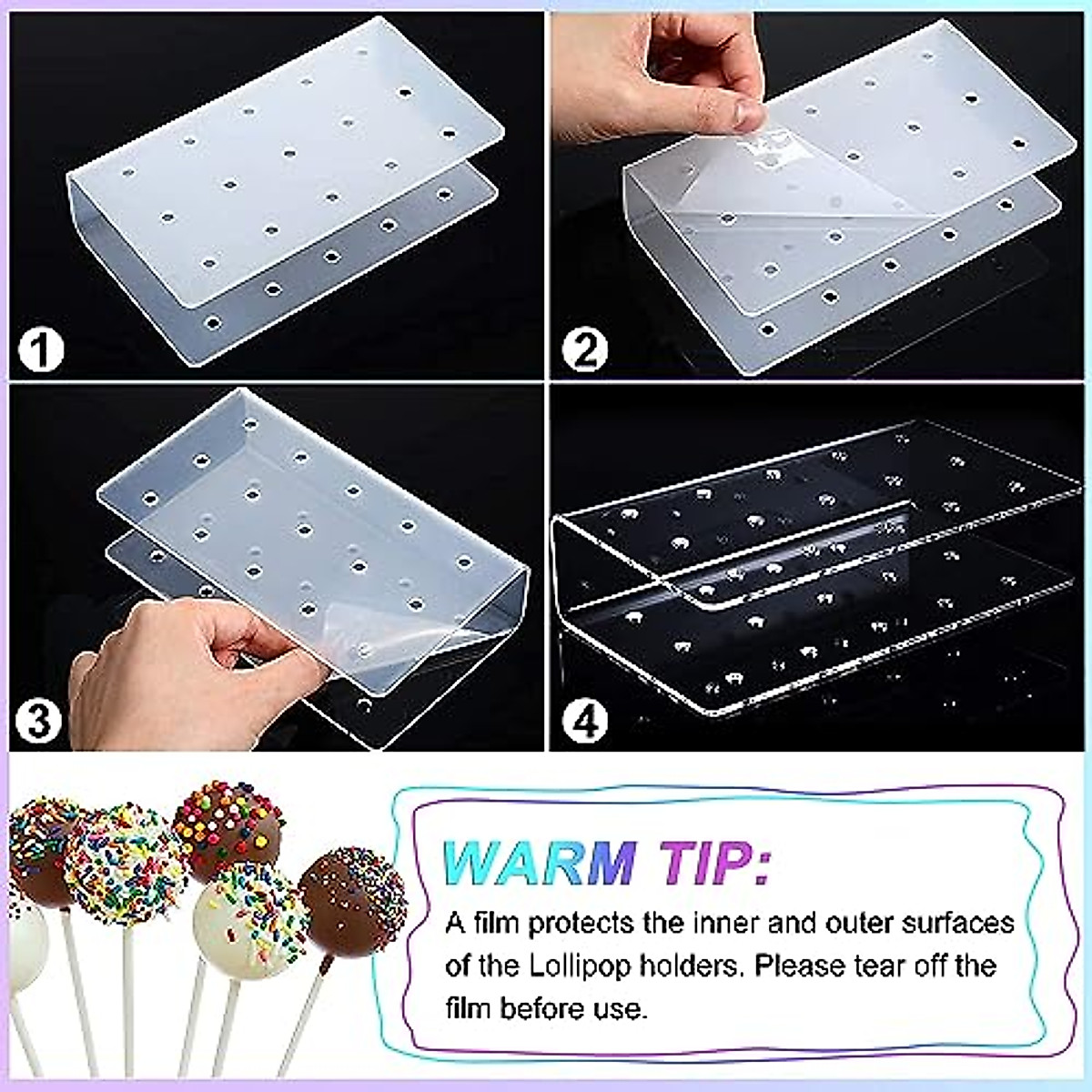 1

2

3

4

WARM TIP:

A film protects the inner and outer surfaces of the Lollipop holders. Please tear off the film before use.