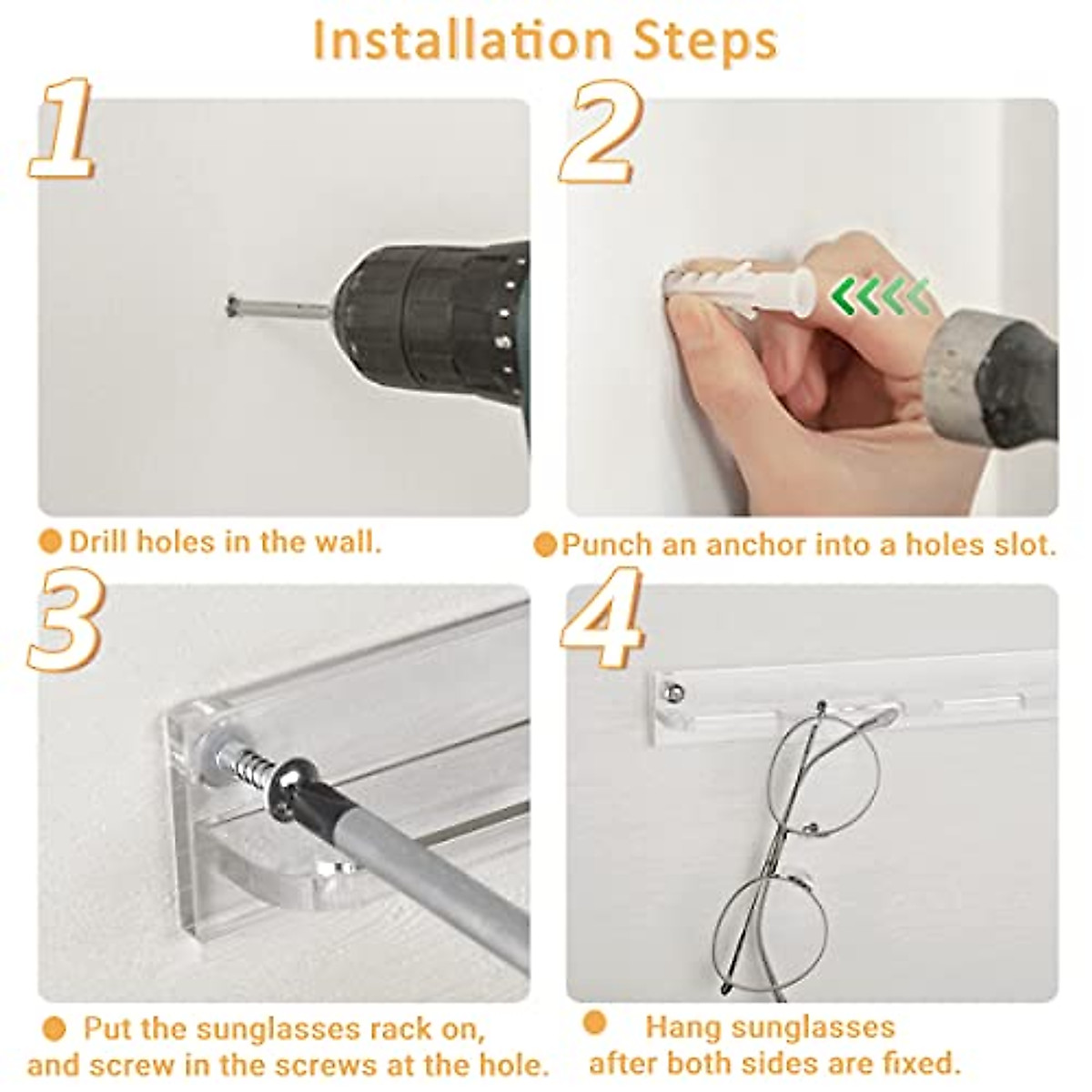 Installation Steps

1

Drill holes in the wall.

2

Punch an anchor into a holes slot.

3

Put the sunglasses rack on, and screw in the screws at the hole.

4

Hang sunglasses after both sides are fixed.