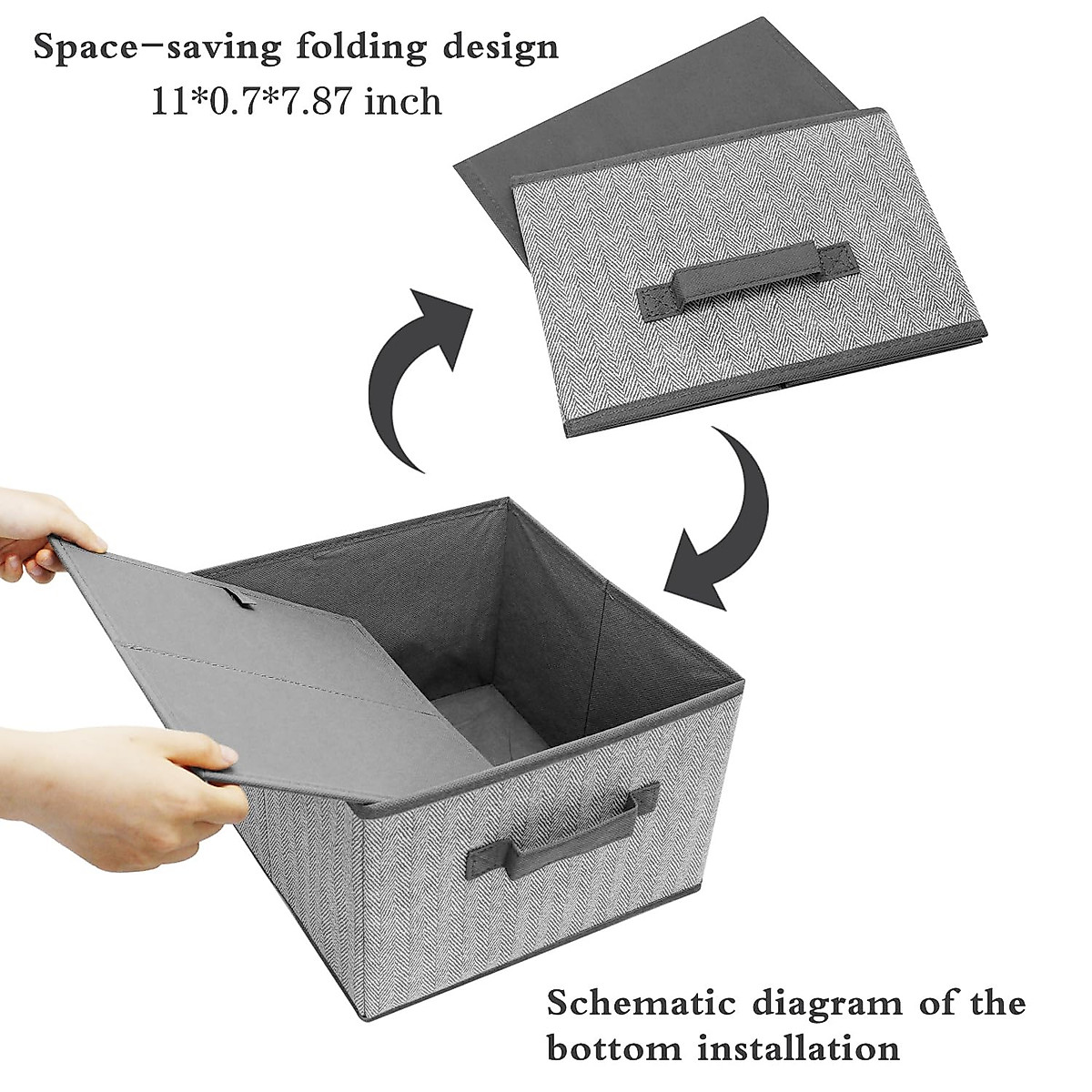 Space-saving folding design
11*0.7*7.87 inch

Schematic diagram of the bottom installation