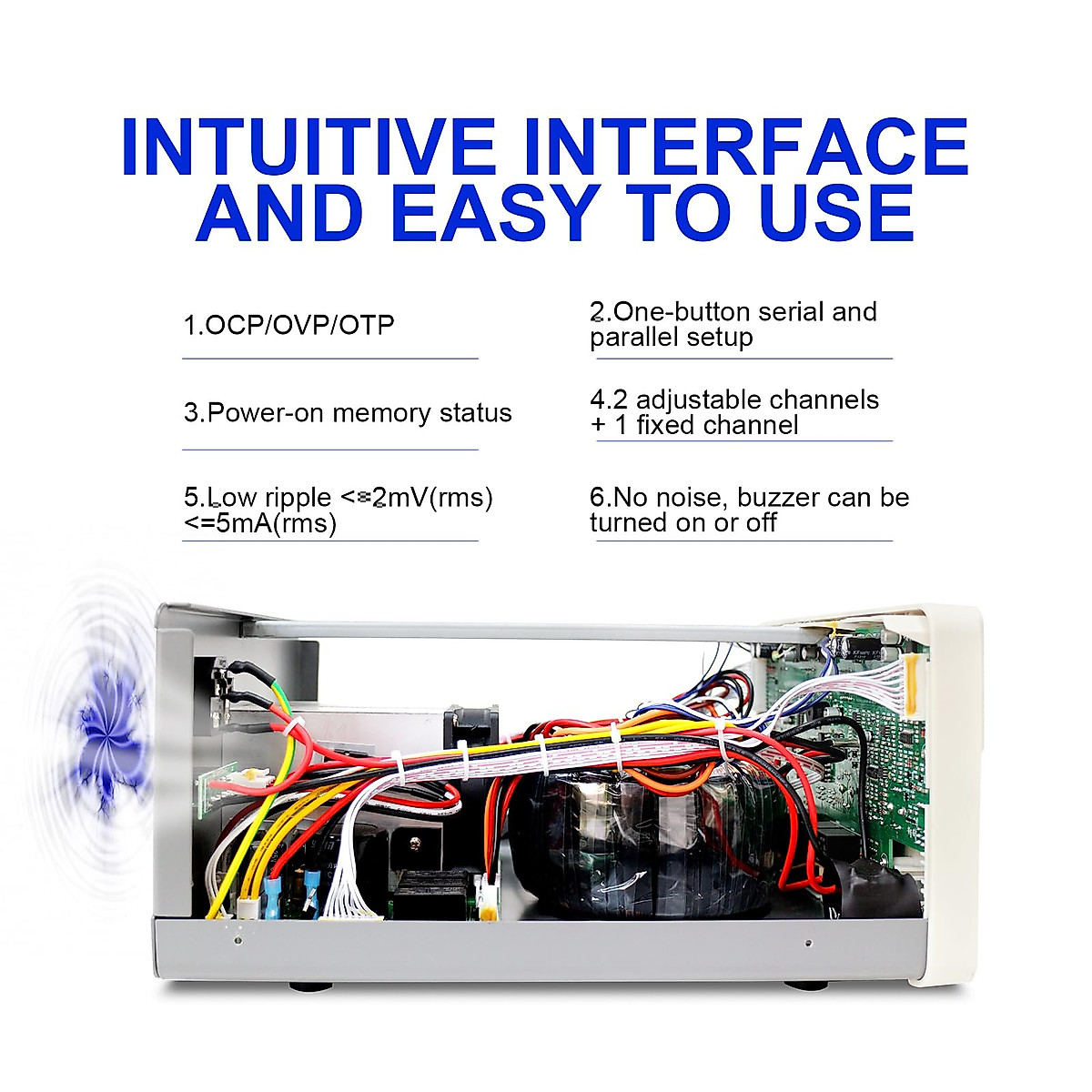 INTUITIVE INTERFACE AND EASY TO USE

1.OCP/OVP/OTP

2.One-button serial and parallel setup

3.Power-on memory status

4.2 adjustable channels + 1 fixed channel

5.Low ripple <=2mV(rms) <=5mA(rms)

6.No noise, buzzer can be turned on or off