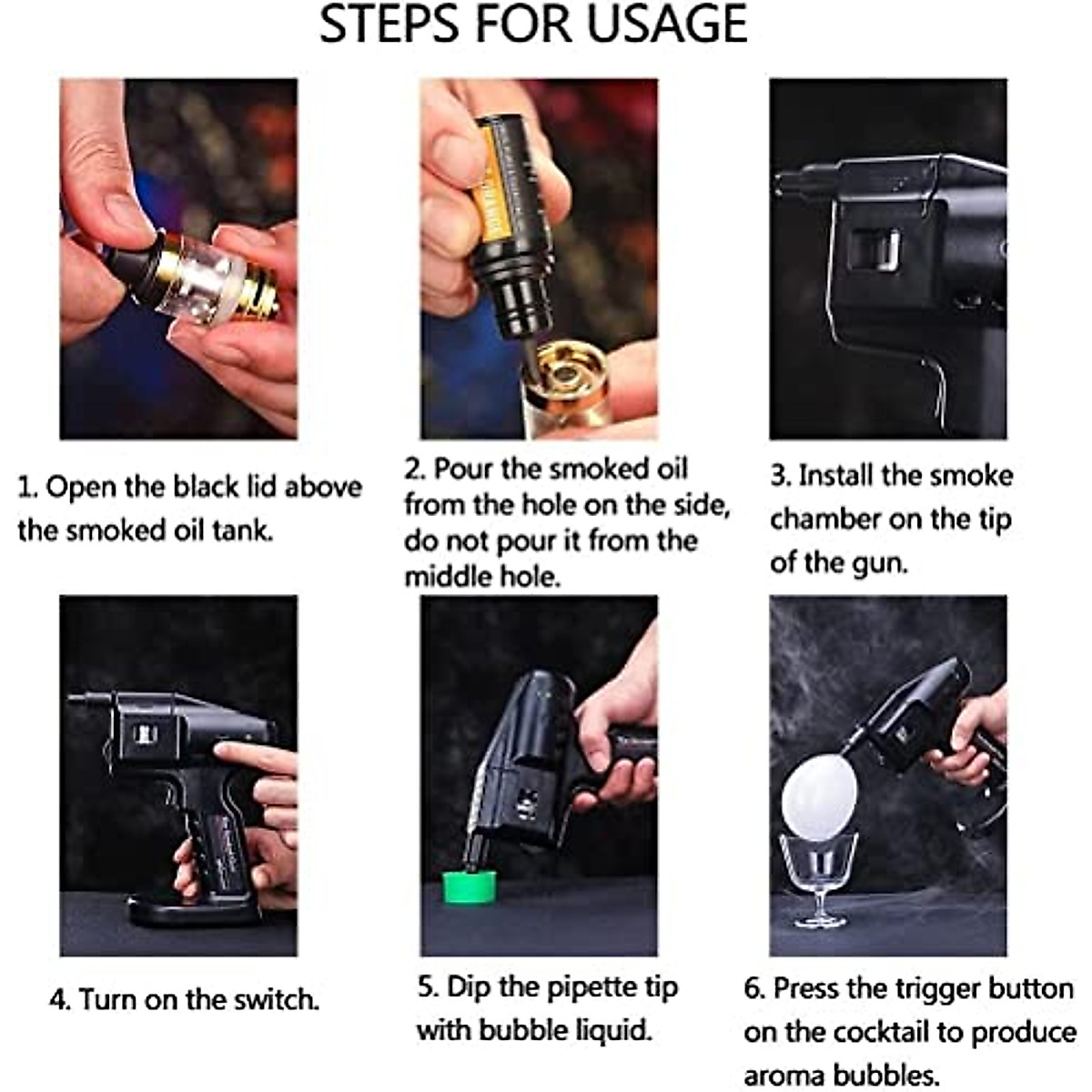 STEPS FOR USAGE

1. Open the black lid above the smoked oil tank.

2. Pour the smoked oil from the hole on the side, do not pour it from the middle hole.

3. Install the smoke chamber on the tip of the gun.

4. Turn on the switch.

5. Dip the pipette tip with bubble liquid.

6. Press the trigger button on the cocktail to produce aroma bubbles.