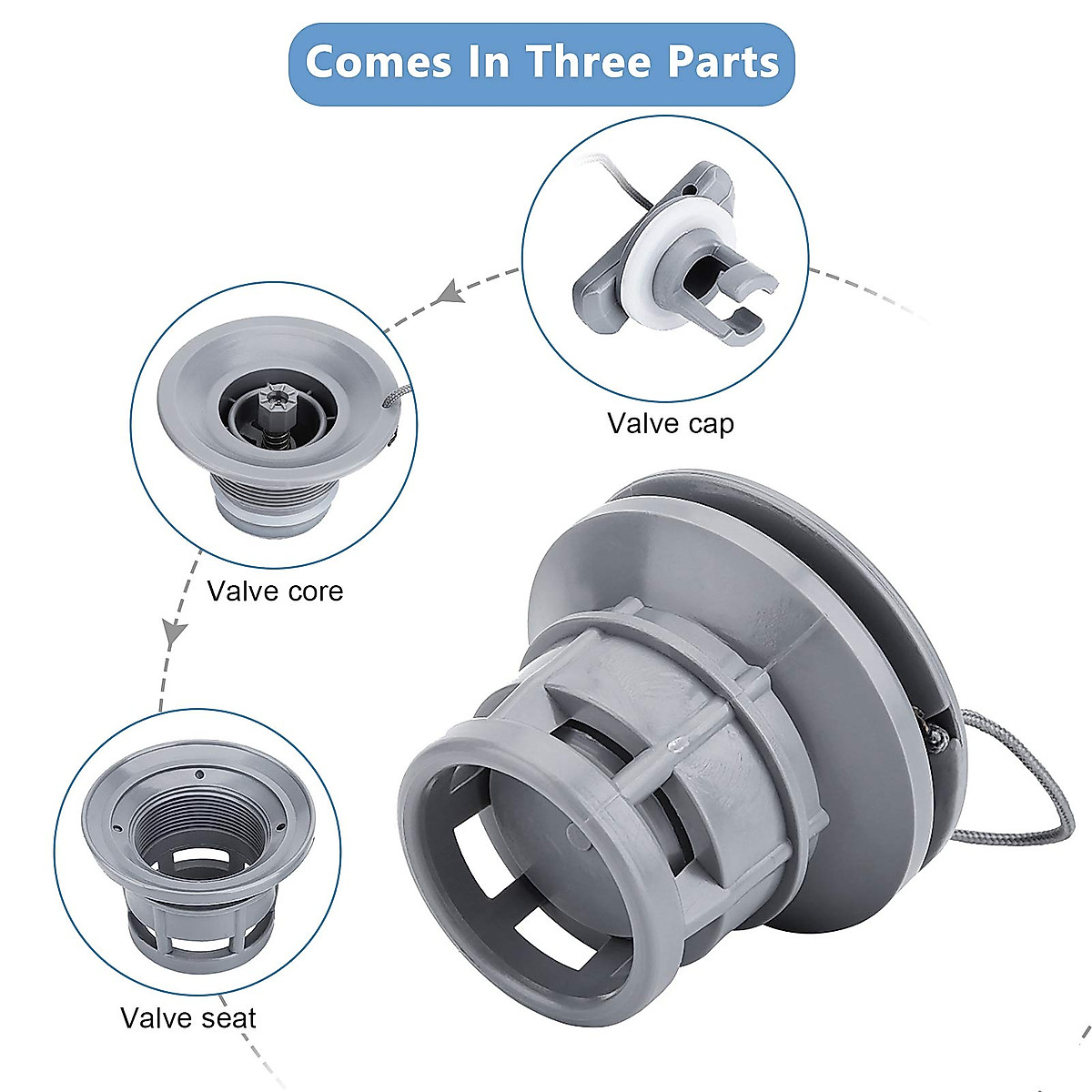 Comes In Three Parts

Valve cap

Valve core

Valve seat