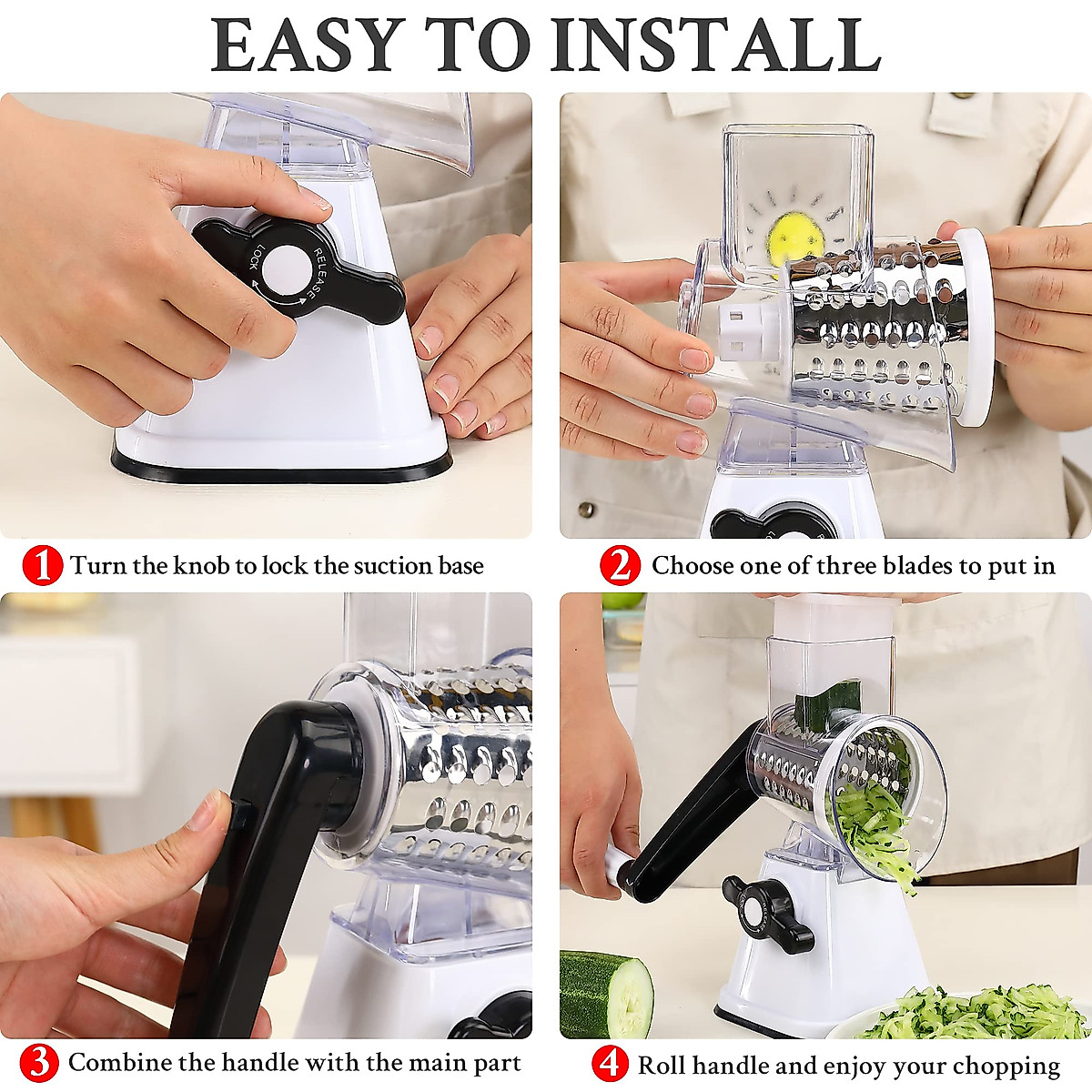 EASY TO INSTALL

LOCK RELEASE

1 Turn the knob to lock the suction base

2 Choose one of three blades to put in

3 Combine the handle with the main part

4 Roll handle and enjoy your chopping