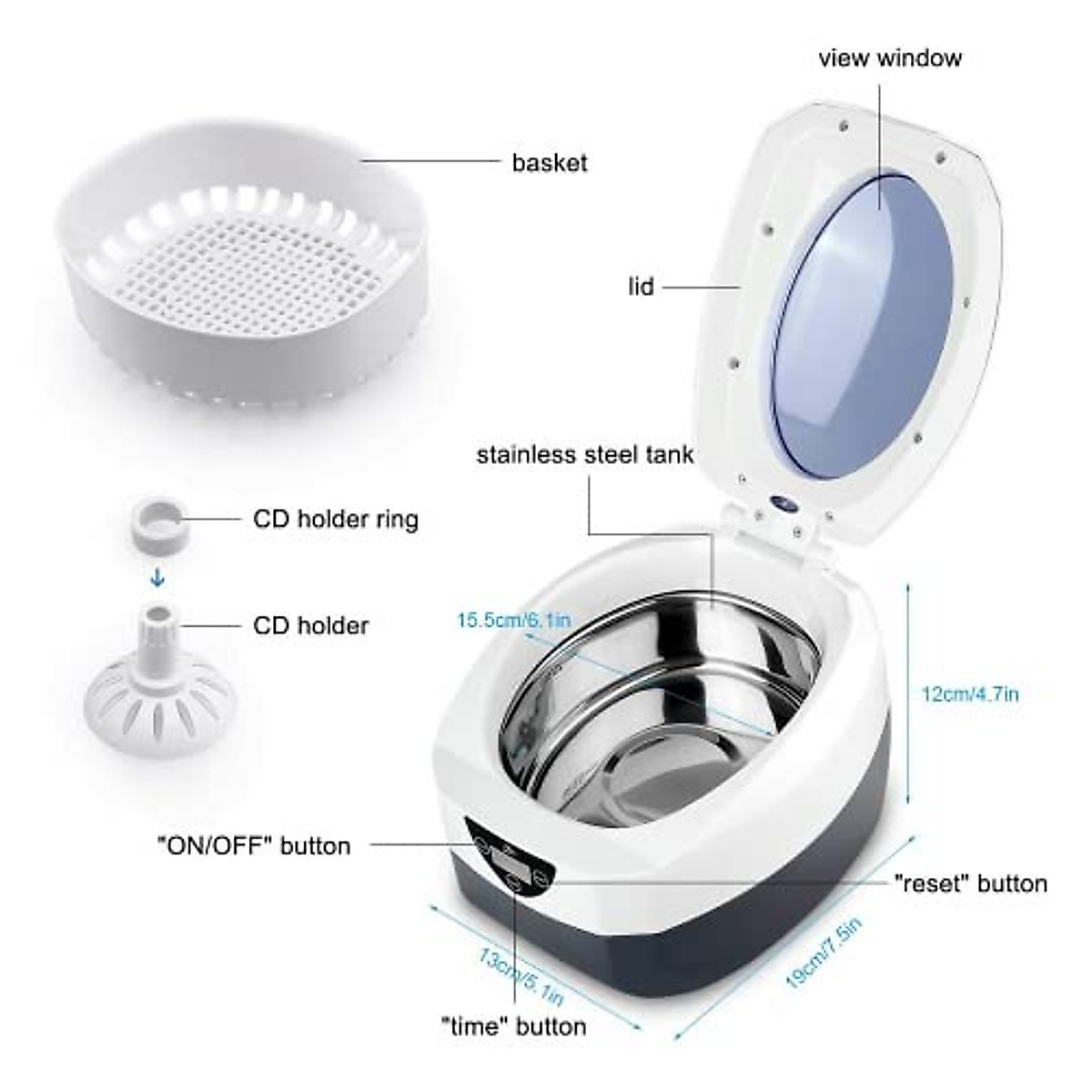 view window

basket

lid

stainless steel tank

CD holder ring

CD holder

15.5cm/6.1in

12cm/4.7in

"ON/OFF" button

"reset" button

13cm/5.1in

19cm/7.5in

"time" button