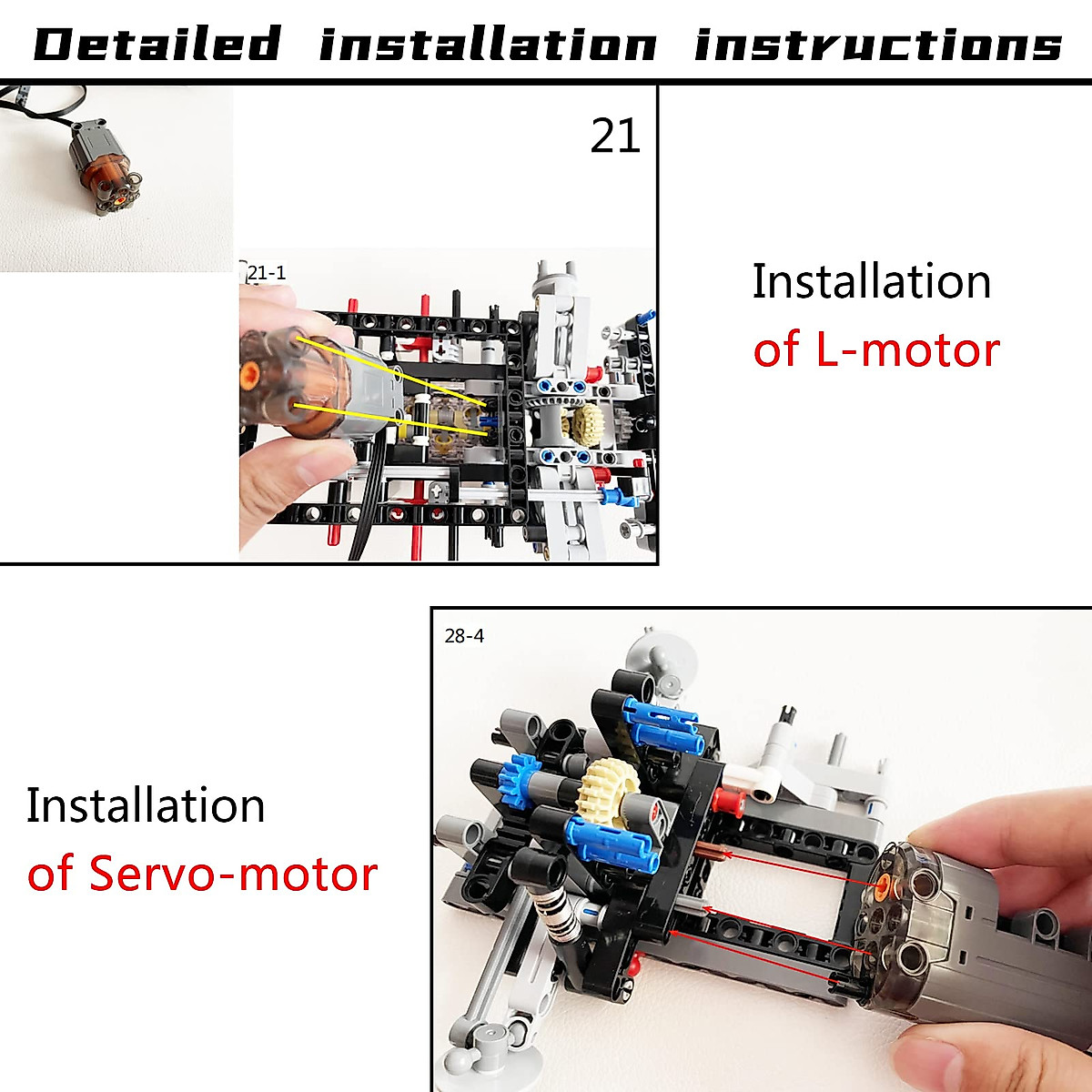 Detailed installation instructions

21

21-1

Installation
of L-motor

28-4

Installation
of Servo-motor