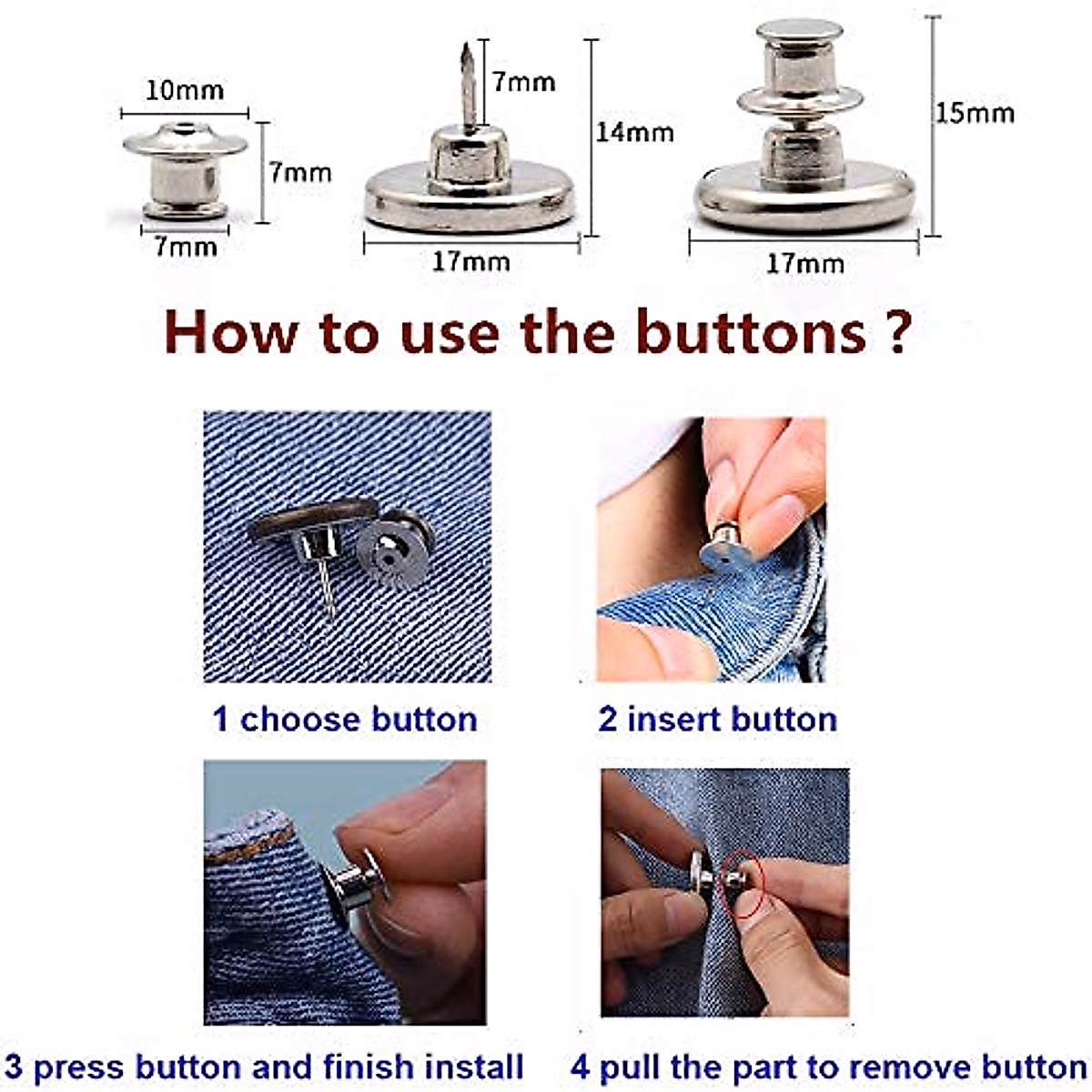 10mm
7mm
7mm
7mm
14mm
17mm
15mm
17mm

How to use the buttons ?

1 choose button
2 insert button
3 press button and finish install
4 pull the part to remove button