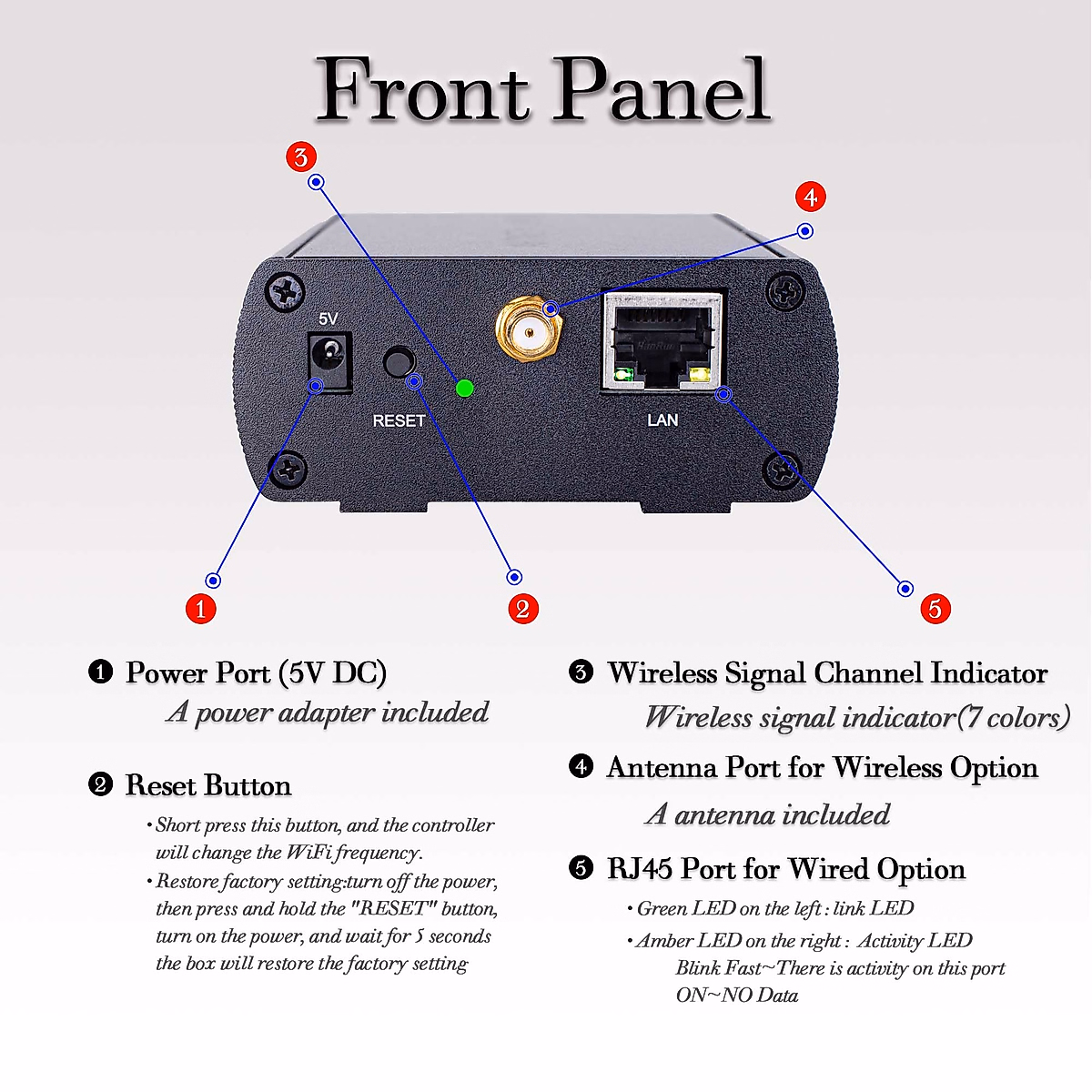 Front Panel

3

4

5V

RESET

LAN

1

2

5

❶ Power Port (5V DC)
A power adapter included

❷ Reset Button
• Short press this button, and the controller will change the WiFi frequency.
• Restore factory setting:turn off the power, then press and hold the "RESET" button, turn on the power, and wait for 5 seconds the box will restore the factory setting

❸ Wireless Signal Channel Indicator
Wireless signal indicator(7 colors)

❹ Antenna Port for Wireless Option
A antenna included

❺ RJ45 Port for Wired Option
• Green LED on the left : link LED
• Amber LED on the right : Activity LED
Blink Fast~There is activity on this port
ON~NO Data