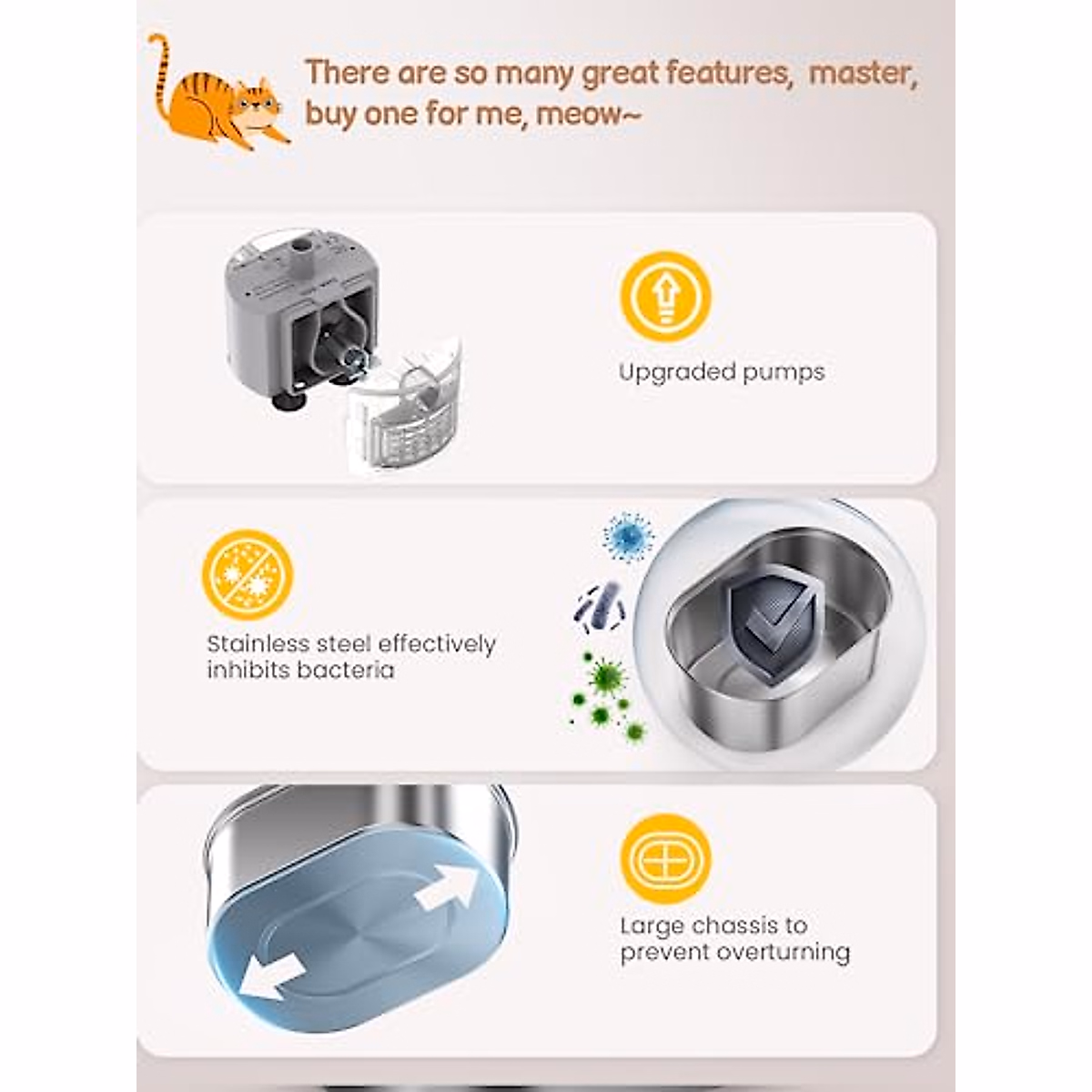 There are so many great features, master, buy one for me, meow~

Upgraded pumps

Stainless steel effectively inhibits bacteria

Large chassis to prevent overturning