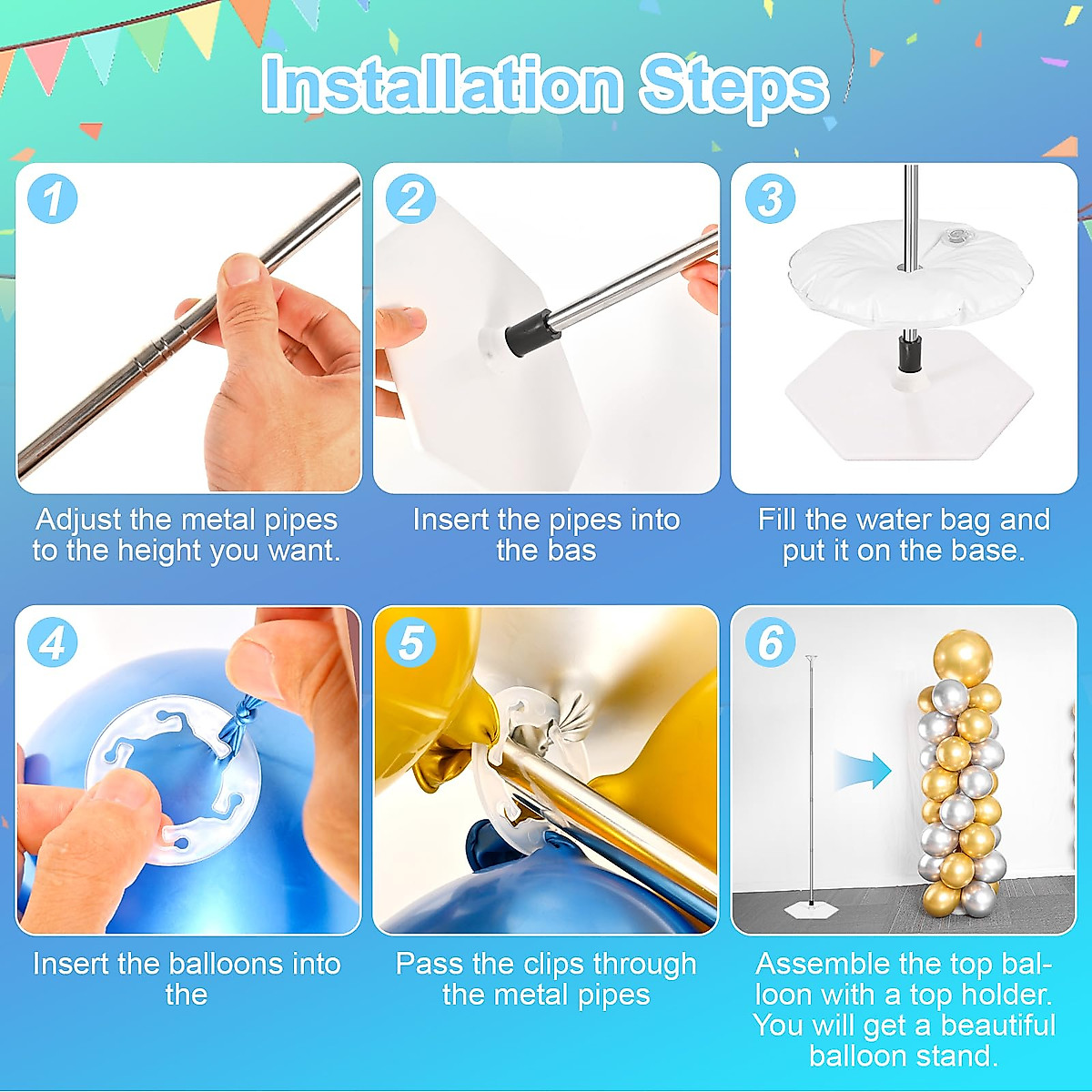 Installation Steps

1

Adjust the metal pipes to the height you want.

2

Insert the pipes into the bas

3

Fill the water bag and put it on the base.

4

Insert the balloons into the

5

Pass the clips through the metal pipes

6

Assemble the top balloon with a top holder. You will get a beautiful balloon stand.