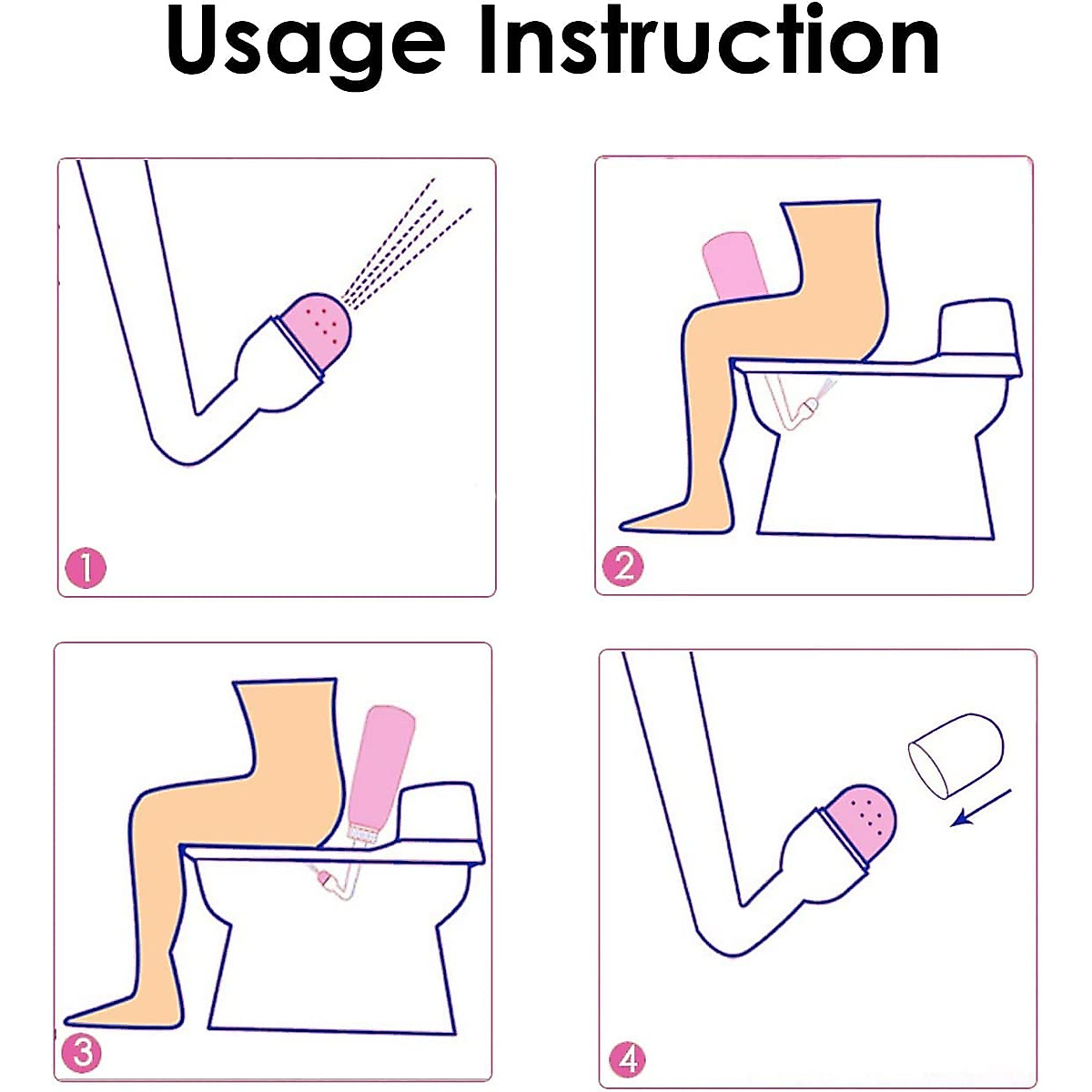 Usage Instruction

1

2

3

4