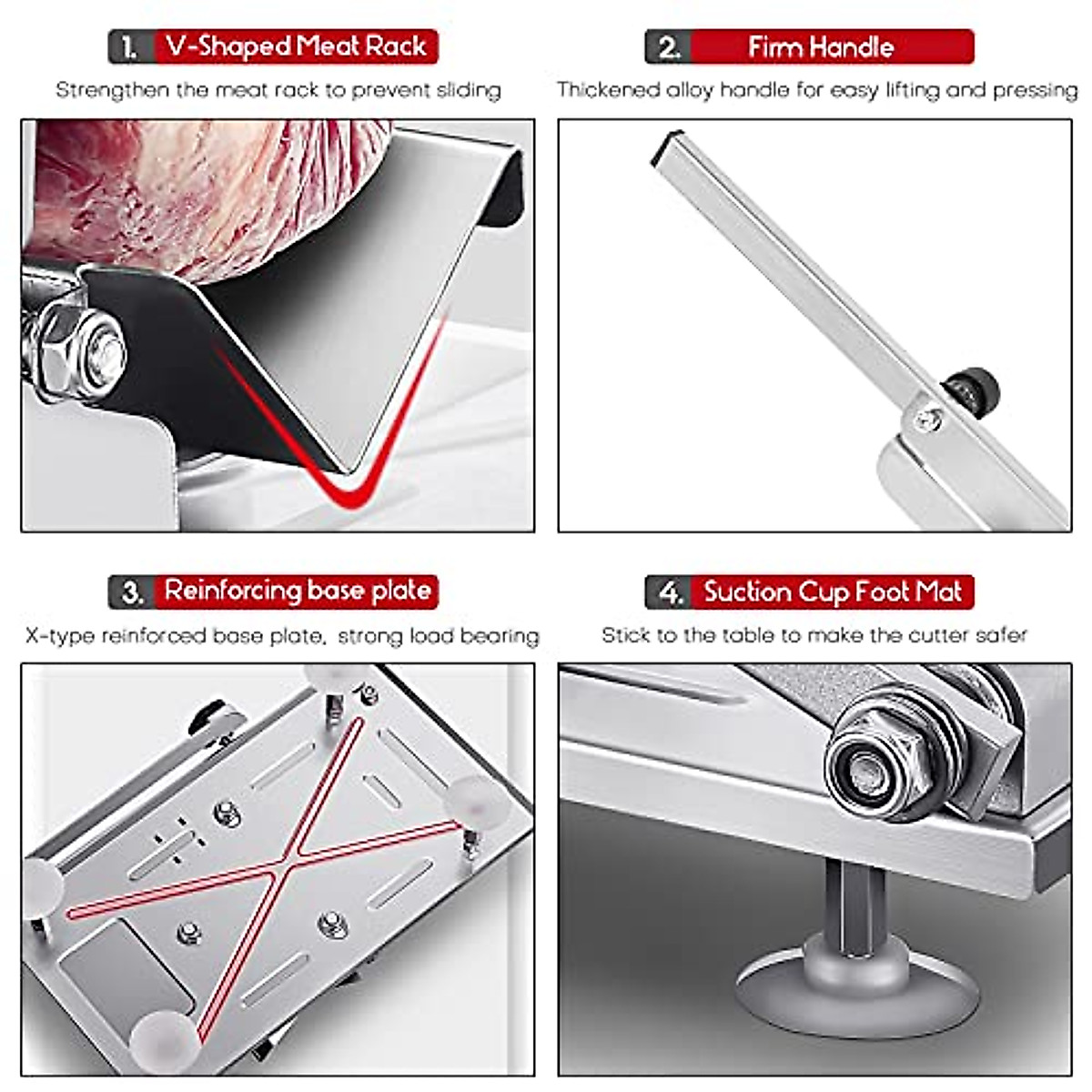 1. V-Shaped Meat Rack

Strengthen the meat rack to prevent sliding

2. Firm Handle

Thickened alloy handle for easy lifting and pressing

3. Reinforcing base plate

X-type reinforced base plate, strong load bearing

4. Suction Cup Foot Mat

Stick to the table to make the cutter safer