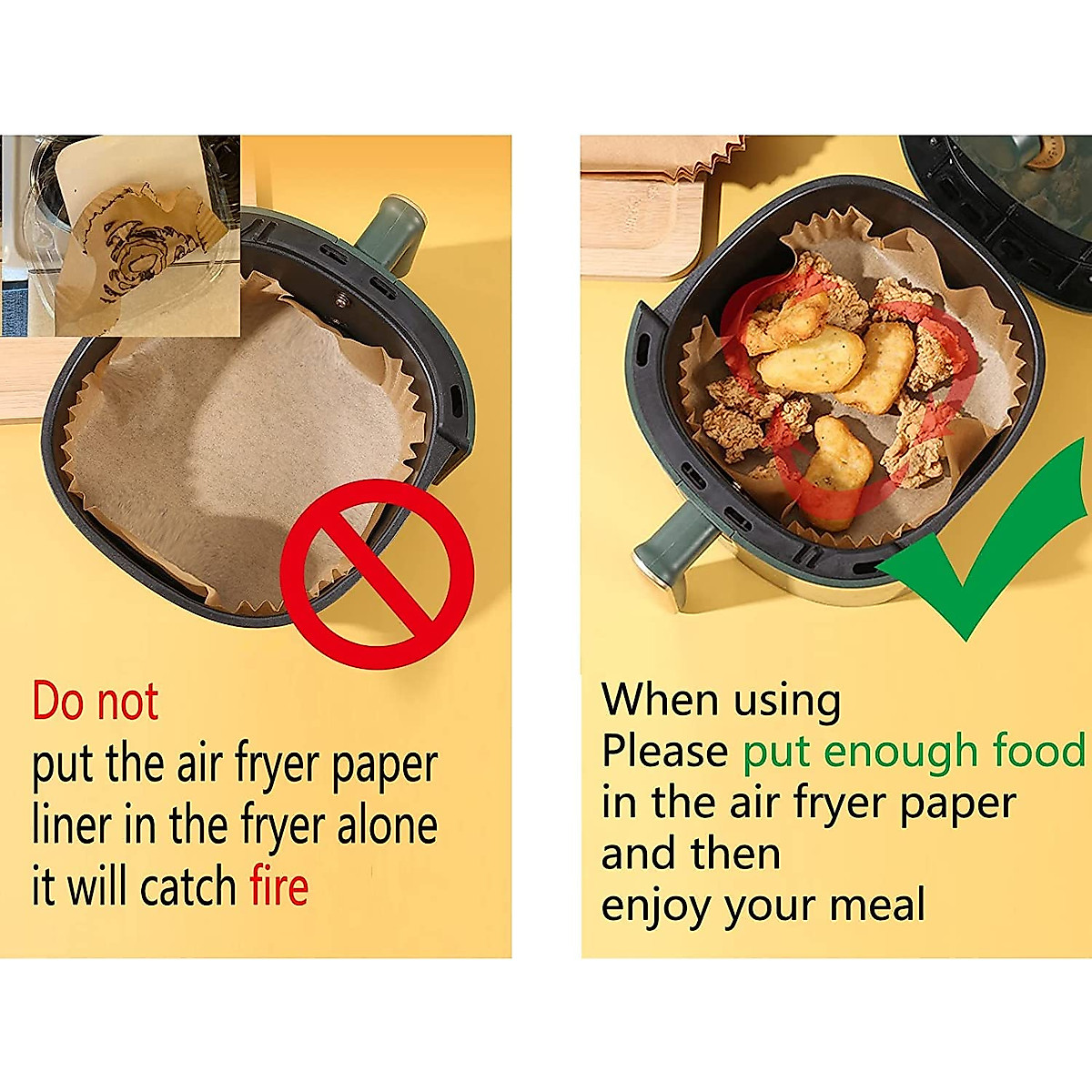 Do not
put the air fryer paper liner in the fryer alone it will catch fire

When using
Please put enough food in the air fryer paper and then
enjoy your meal