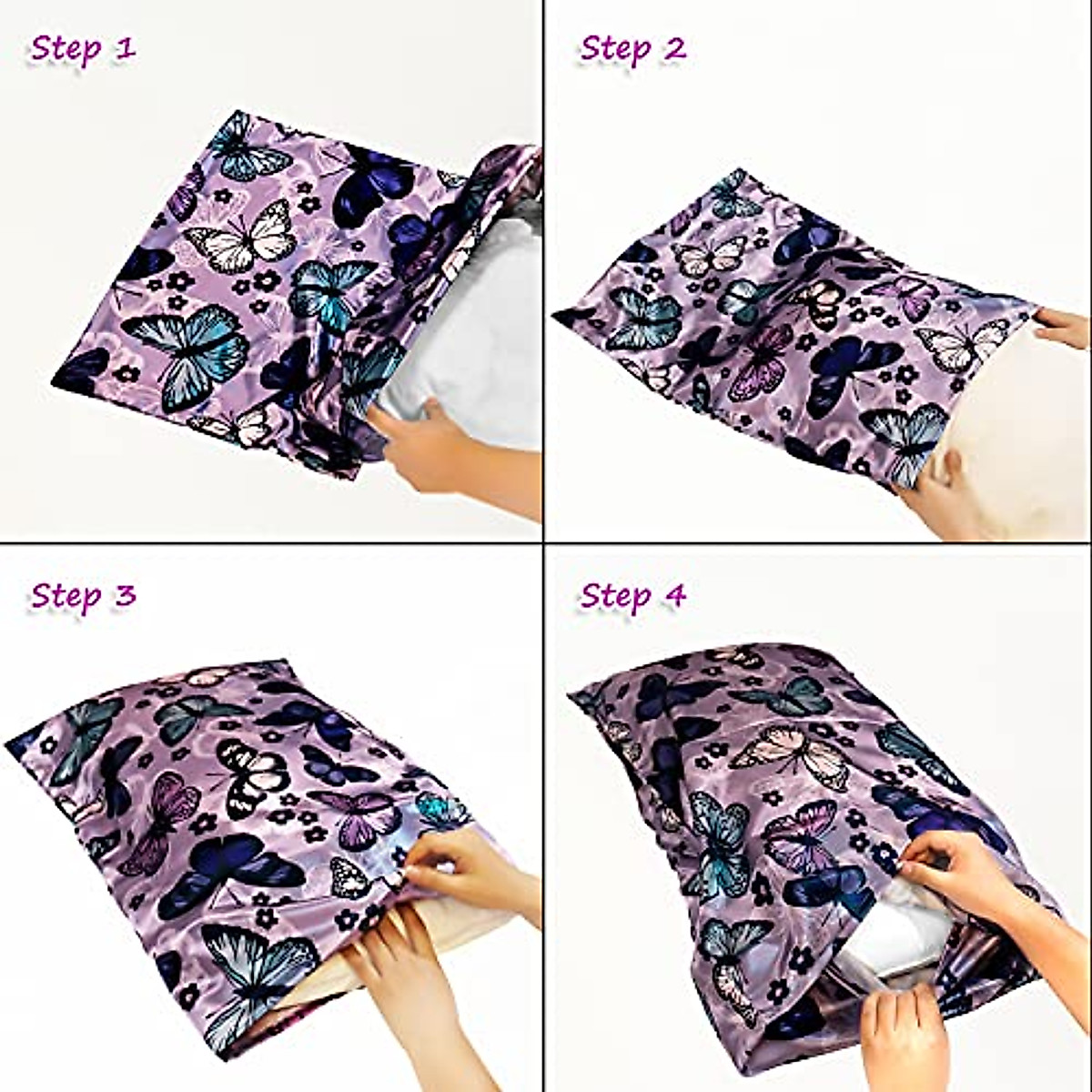 Step 1

Step 2

Step 3

Step 4