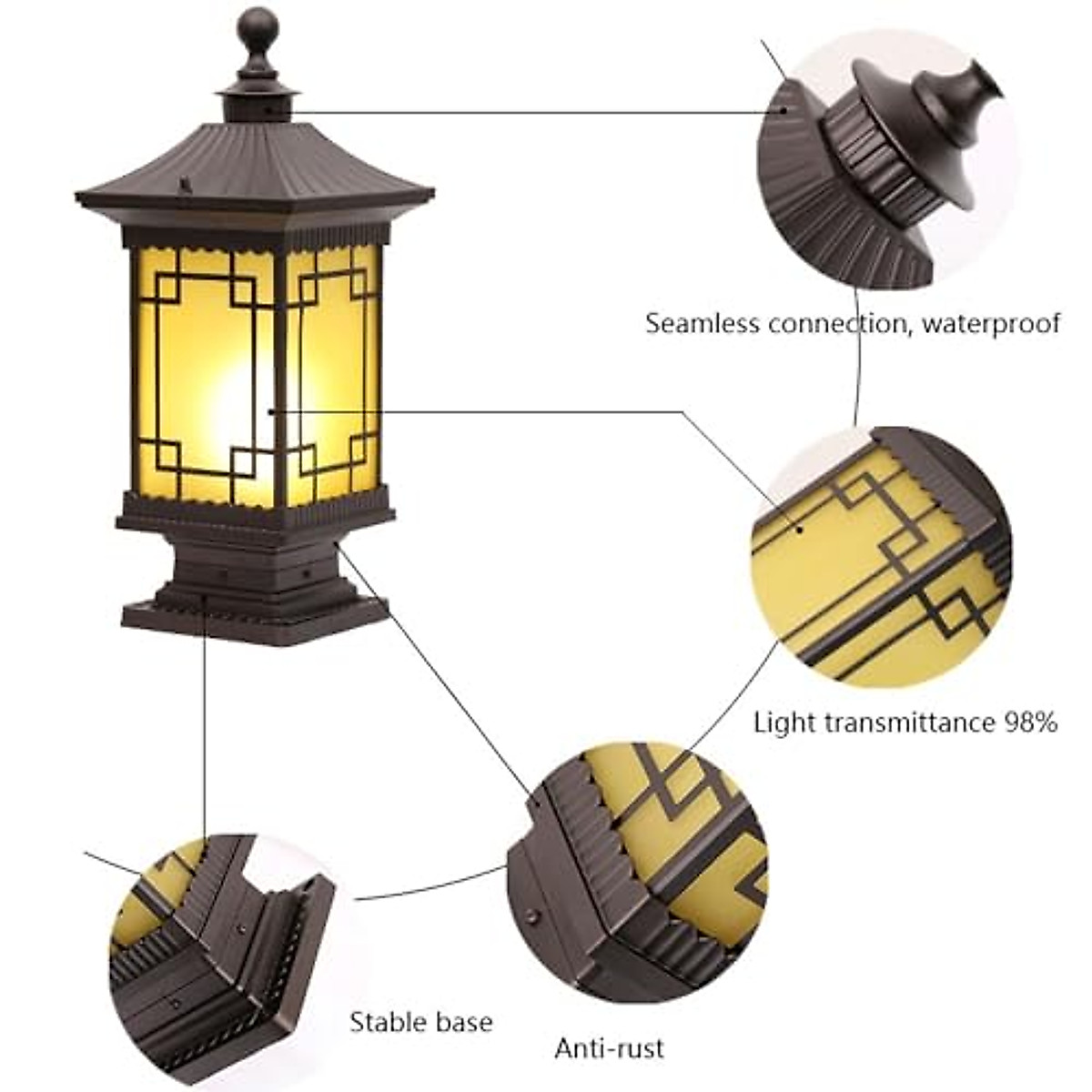 Seamless connection, waterproof

Light transmittance 98%

Stable base

Anti-rust