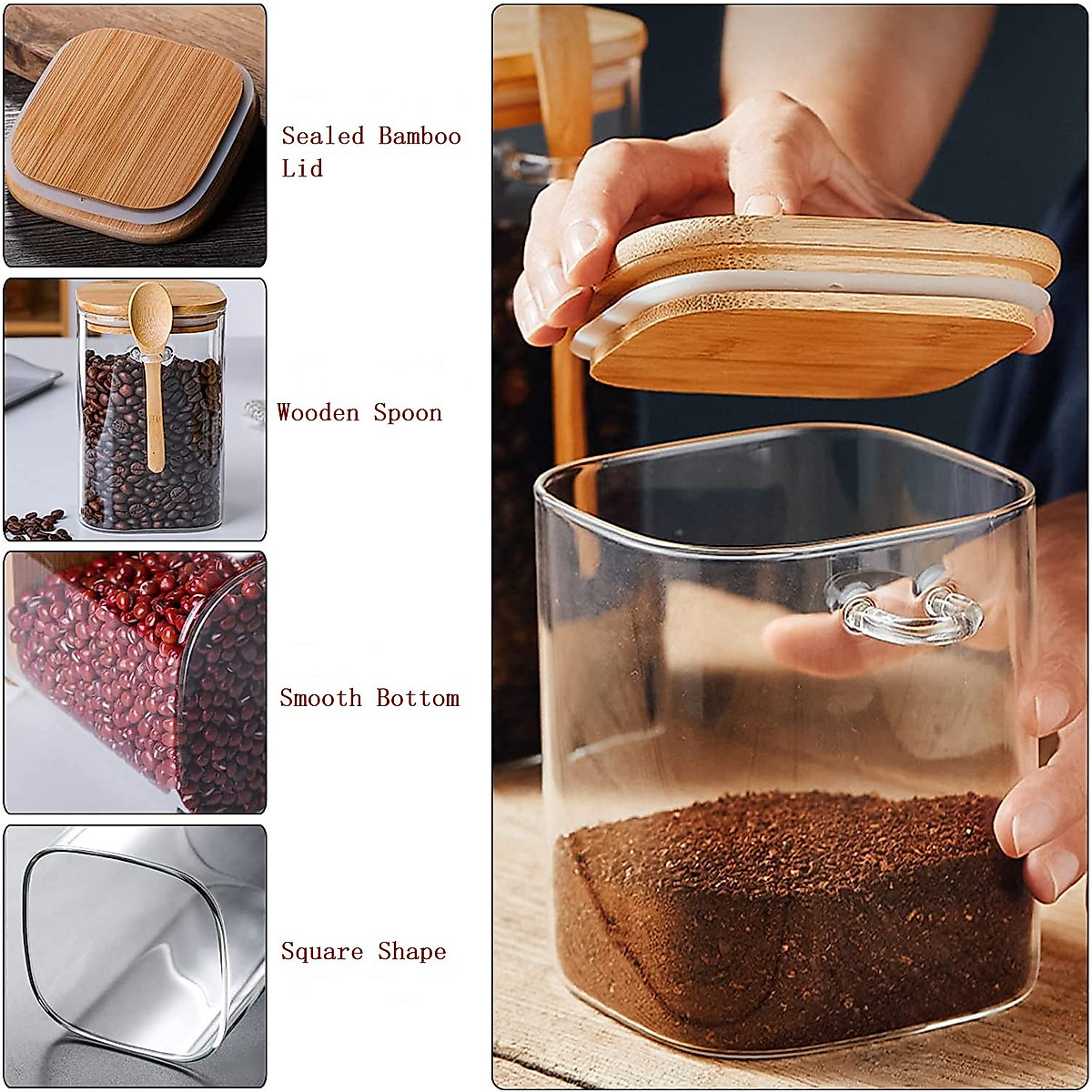 Sealed Bamboo Lid

Wooden Spoon

Smooth Bottom

Square Shape