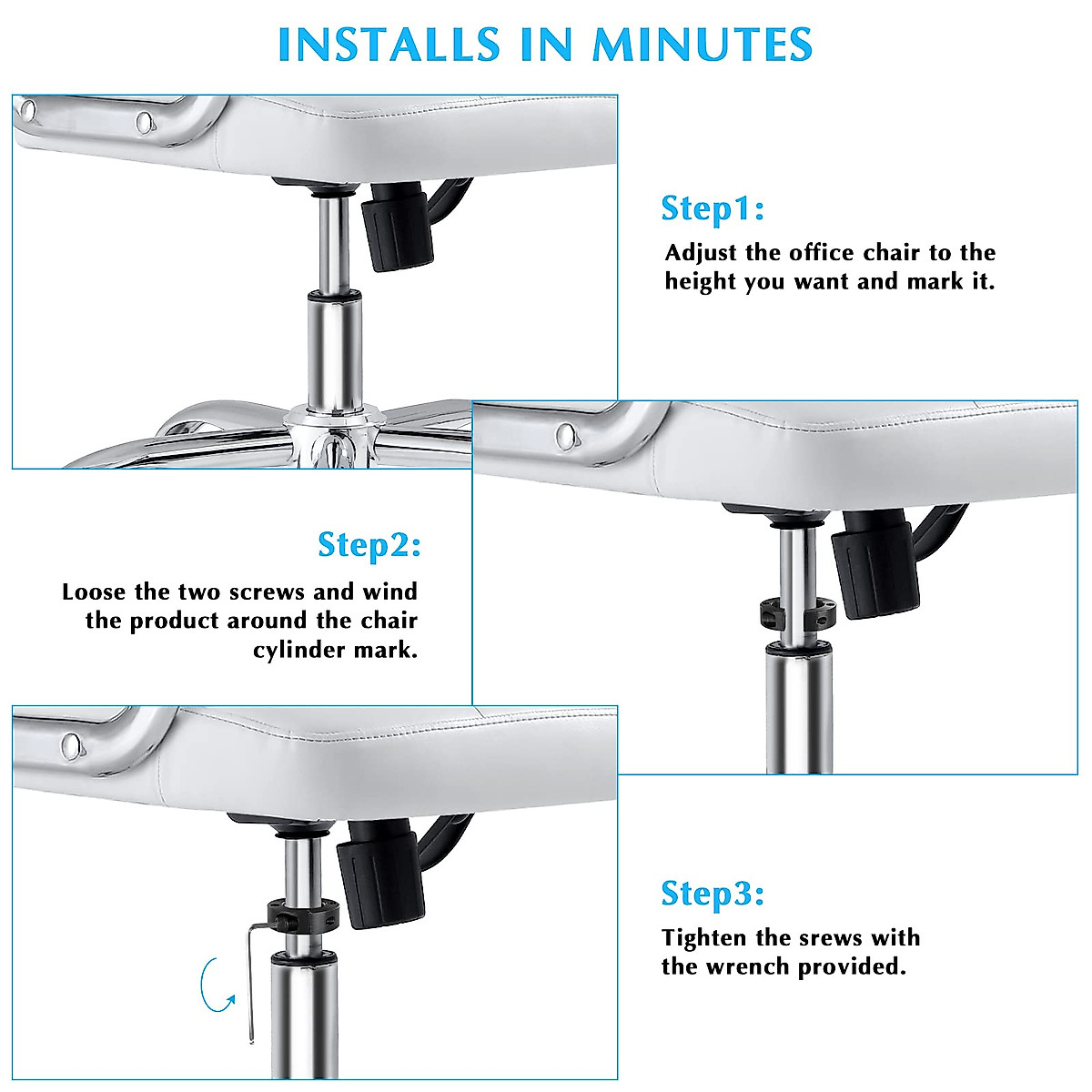 INSTALLS IN MINUTES

Step1:

Adjust the office chair to the height you want and mark it.

Step2:

Loose the two screws and wind the product around the chair cylinder mark.

Step3:

Tighten the srews with the wrench provided.