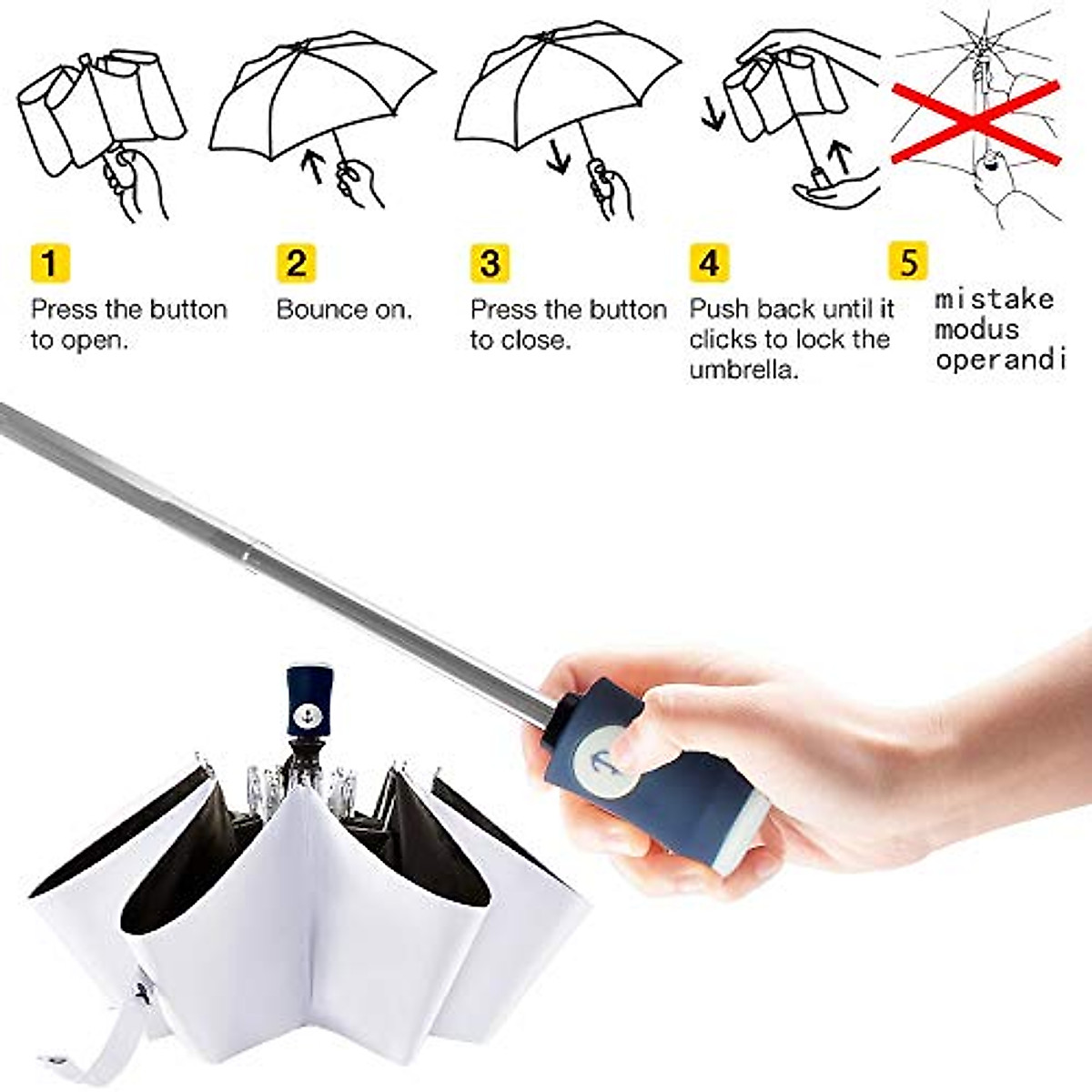 1
Press the button to open.

2
Bounce on.

3
Press the button to close.

4
Push back until it clicks to lock the umbrella.

5
mistake modus operandi