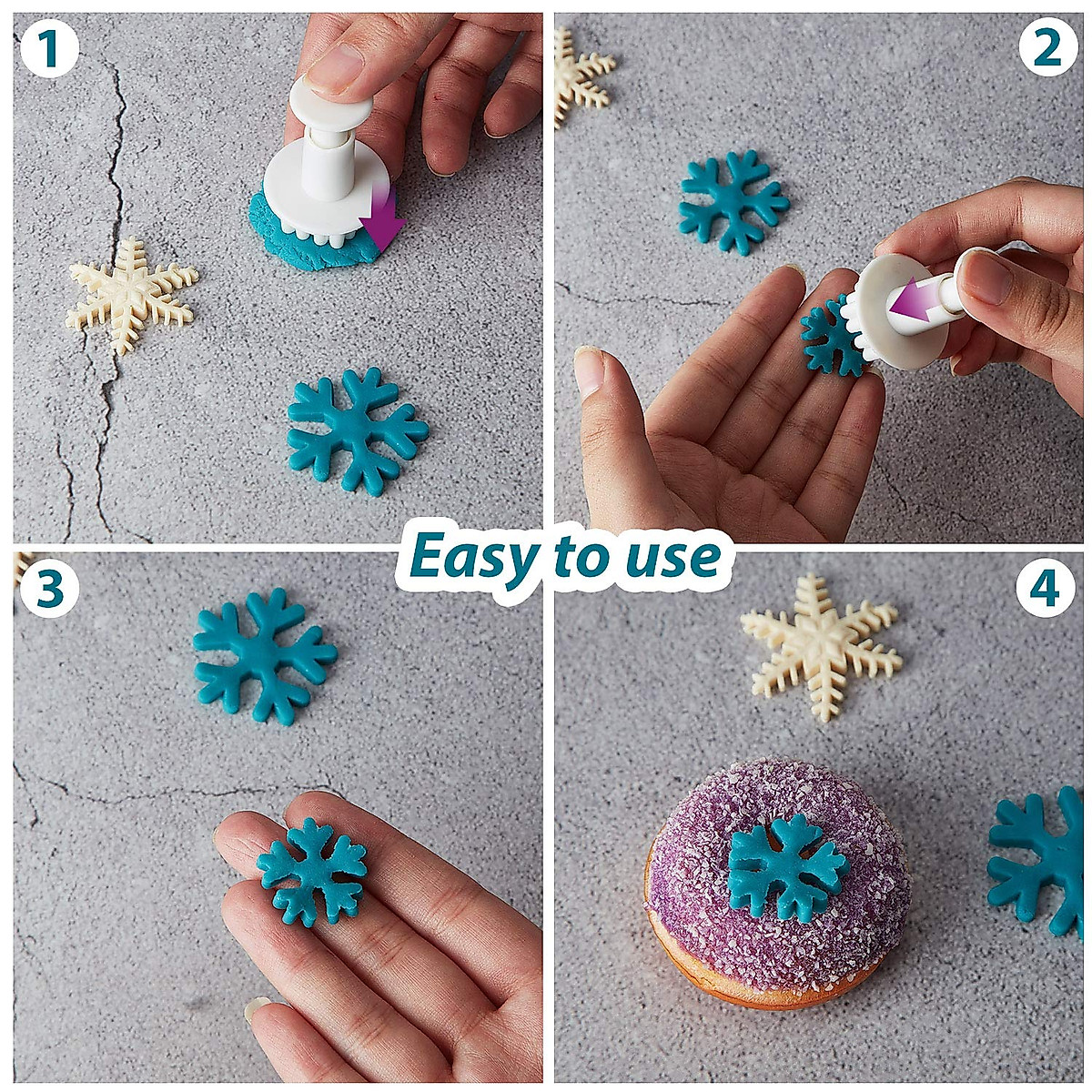 1

2

Easy to use

3

4