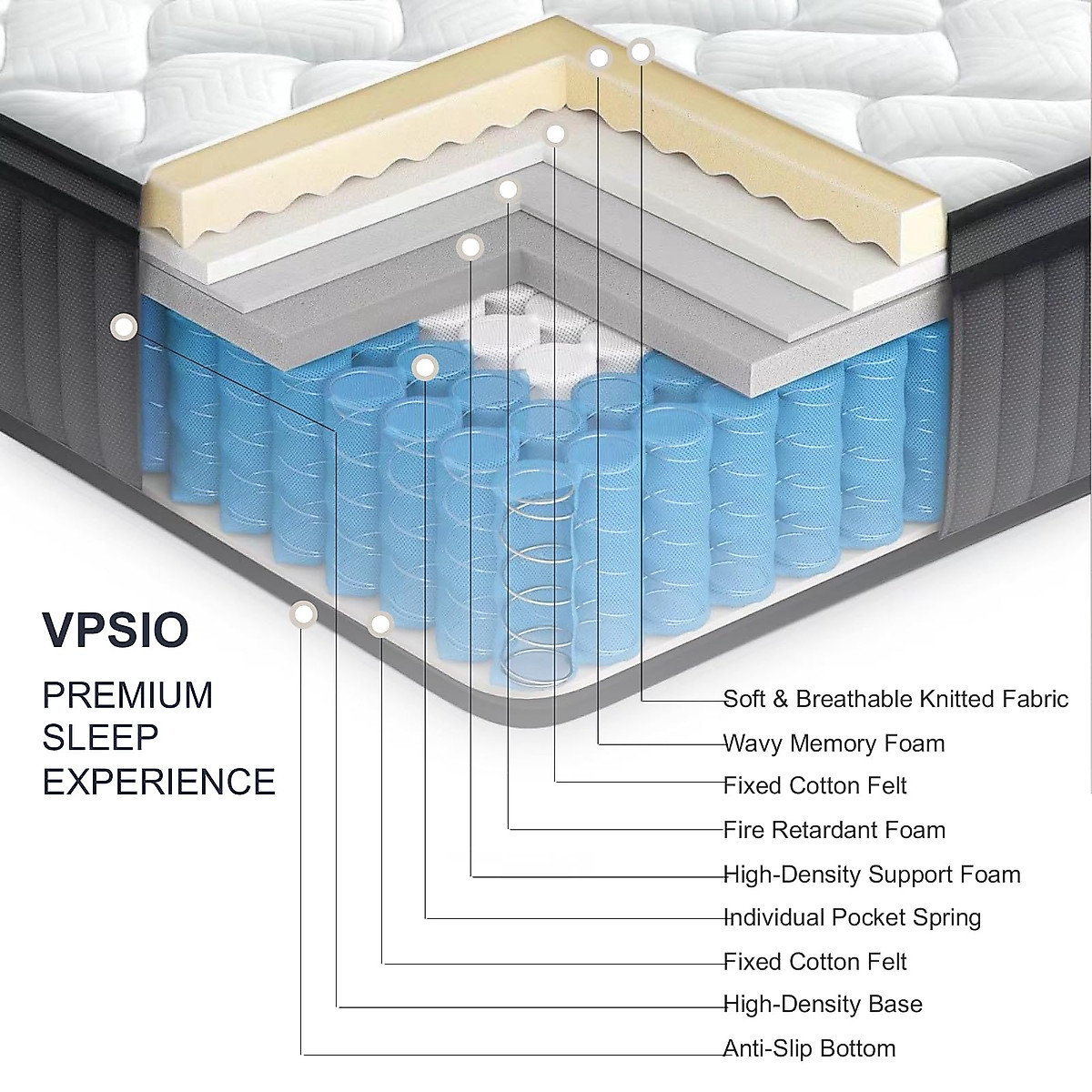 VPSIO

PREMIUM SLEEP EXPERIENCE

Soft & Breathable Knitted Fabric
Wavy Memory Foam
Fixed Cotton Felt
Fire Retardant Foam
High-Density Support Foam
Individual Pocket Spring
Fixed Cotton Felt
High-Density Base
Anti-Slip Bottom