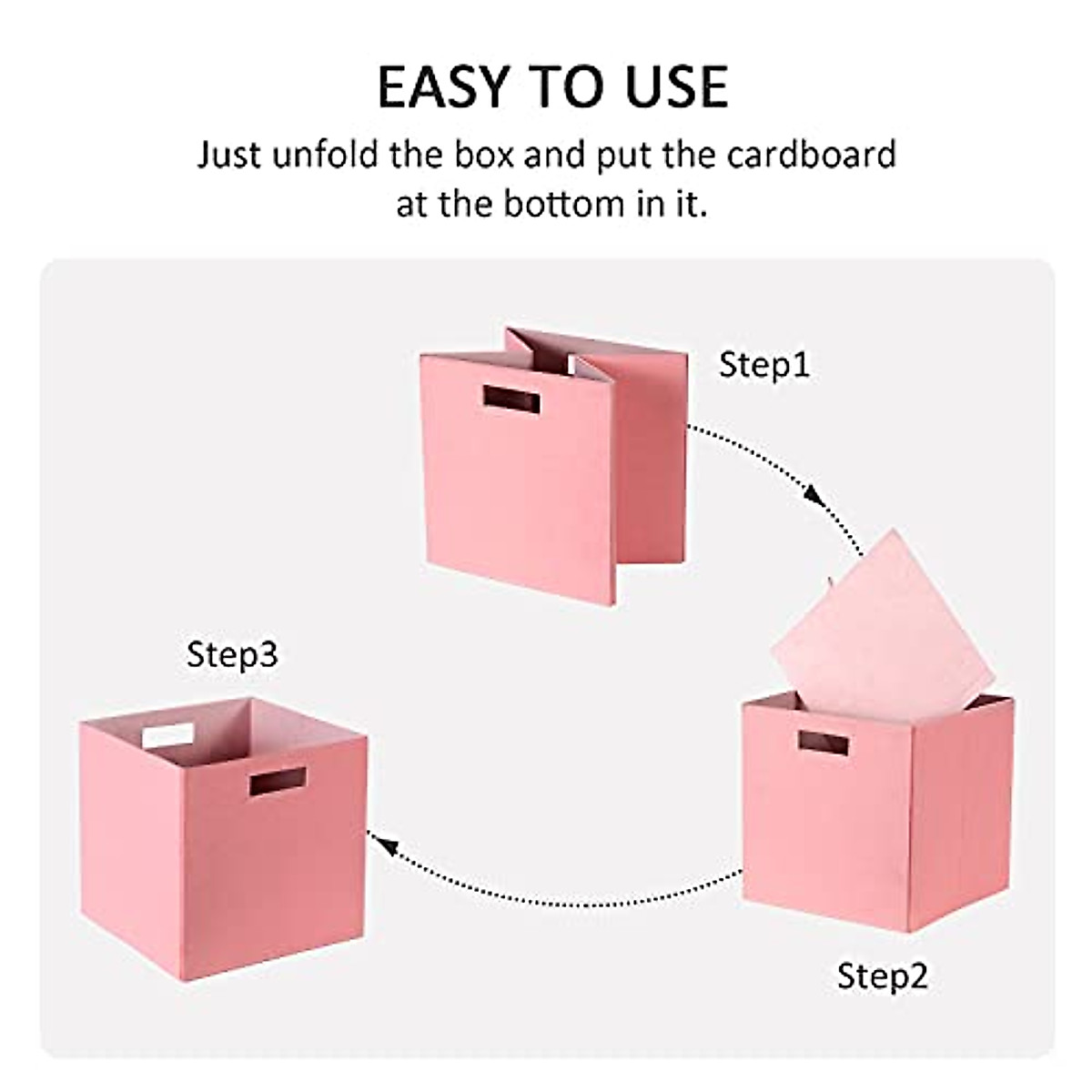 EASY TO USE

Just unfold the box and put the cardboard at the bottom in it.

Step1

Step3

Step2