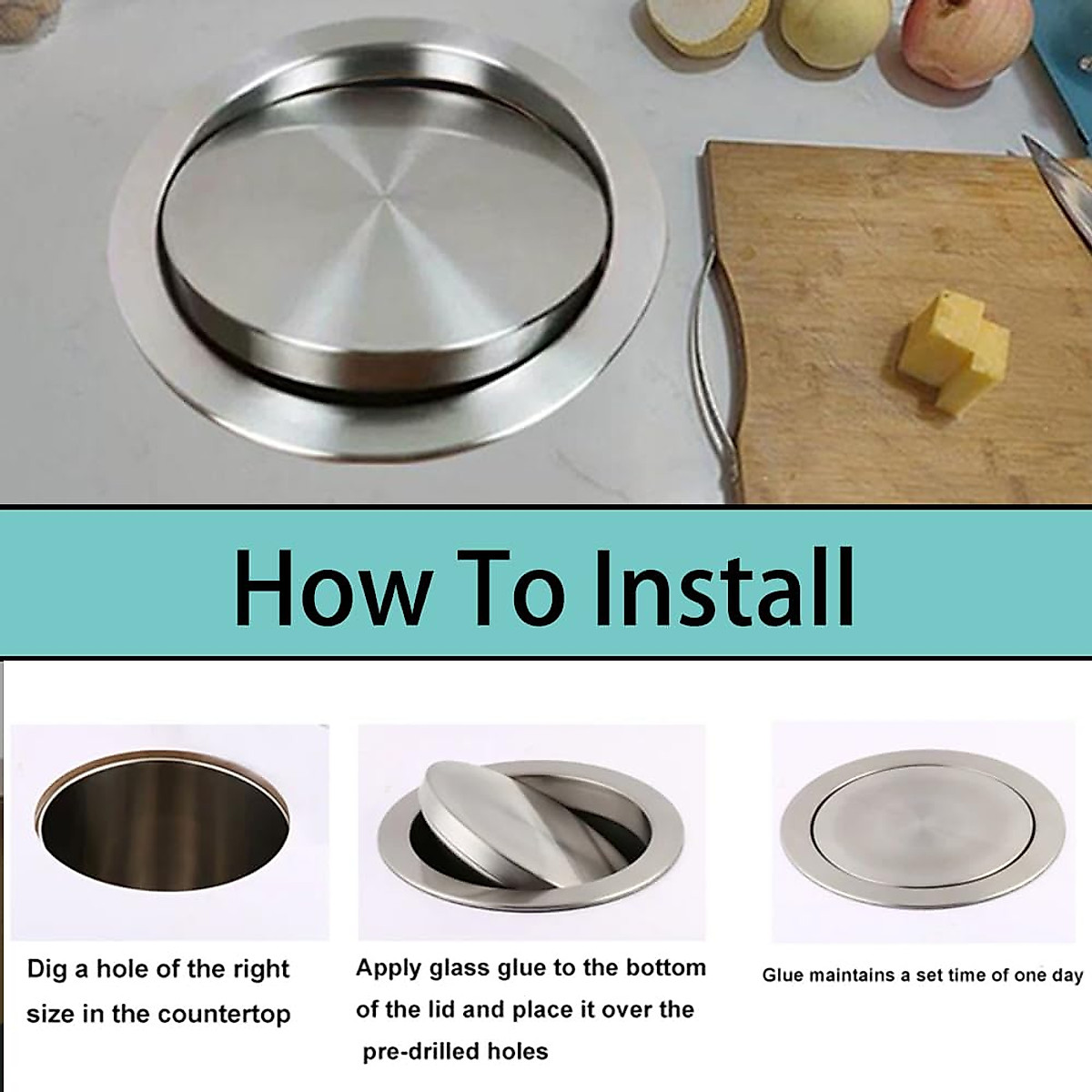 How To Install

Dig a hole of the right size in the countertop

Apply glass glue to the bottom of the lid and place it over the pre-drilled holes

Glue maintains a set time of one day