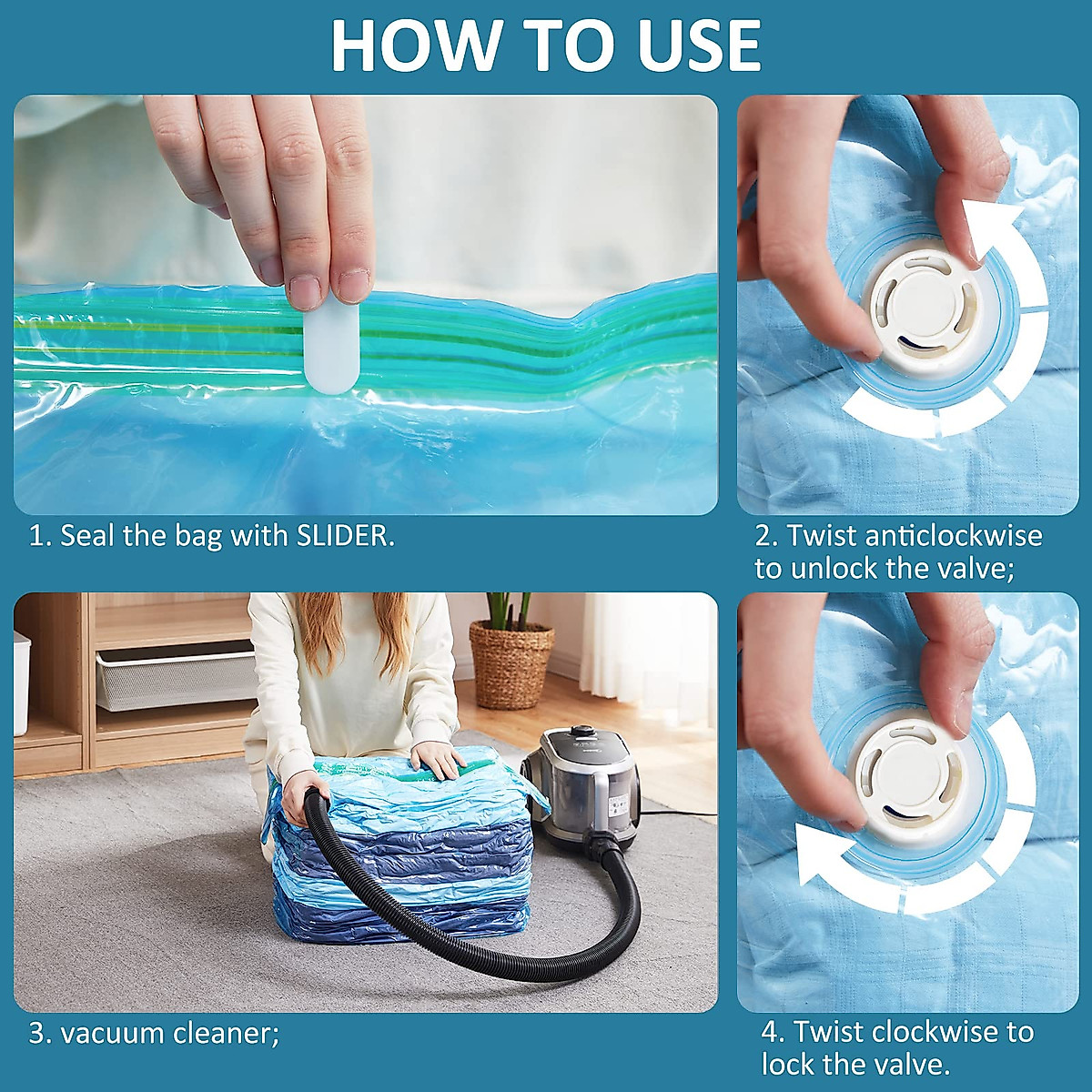 HOW TO USE

1. Seal the bag with SLIDER.

2. Twist anticlockwise to unlock the valve;

3. vacuum cleaner;

4. Twist clockwise to lock the valve.